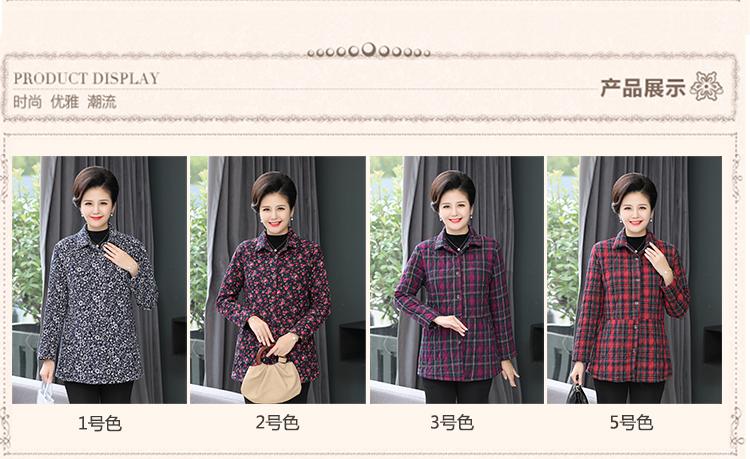 PRODUCT DISPLAY
时尚 优雅 潮流

产品展示

1号色

2号色

3号色

5号色