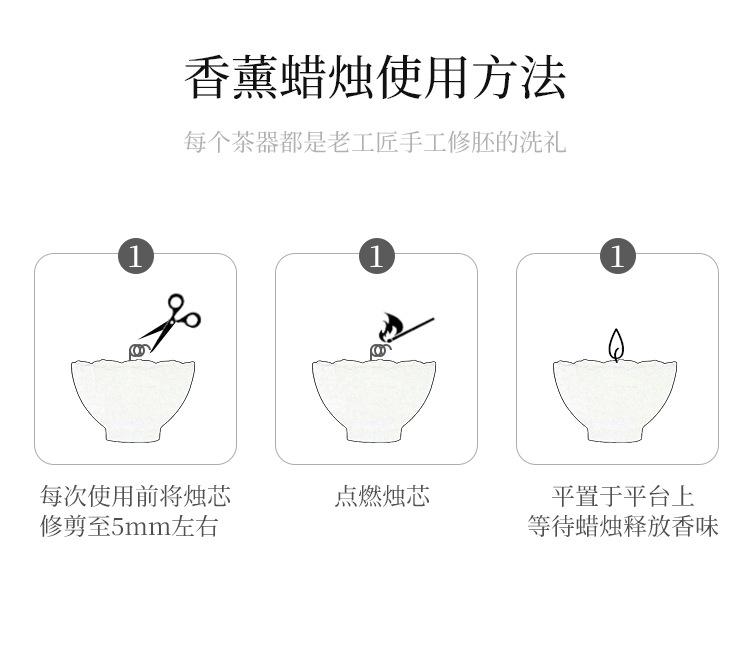 香薰蜡烛使用方法

每个茶器都是老工匠手工修胚的洗礼

1

每次使用前将烛芯修剪至5mm左右

1

点燃烛芯

1

平置于平台上
等待蜡烛释放香味