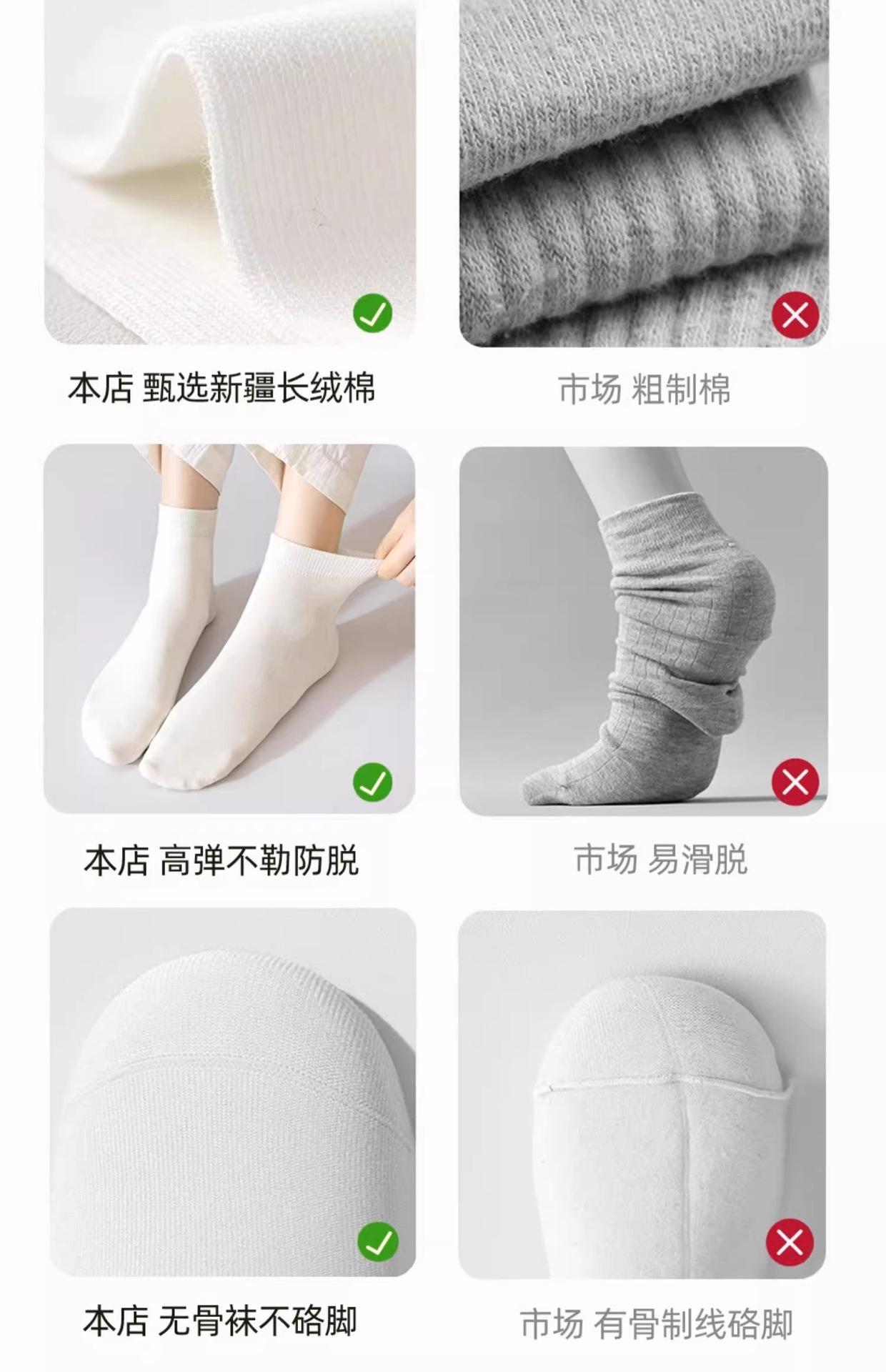 本店 甄选新疆长绒棉

市场 粗制棉

本店 高弹不勒防脱

市场 易滑脱

本店 无骨袜不硌脚

市场 有骨制线硌脚