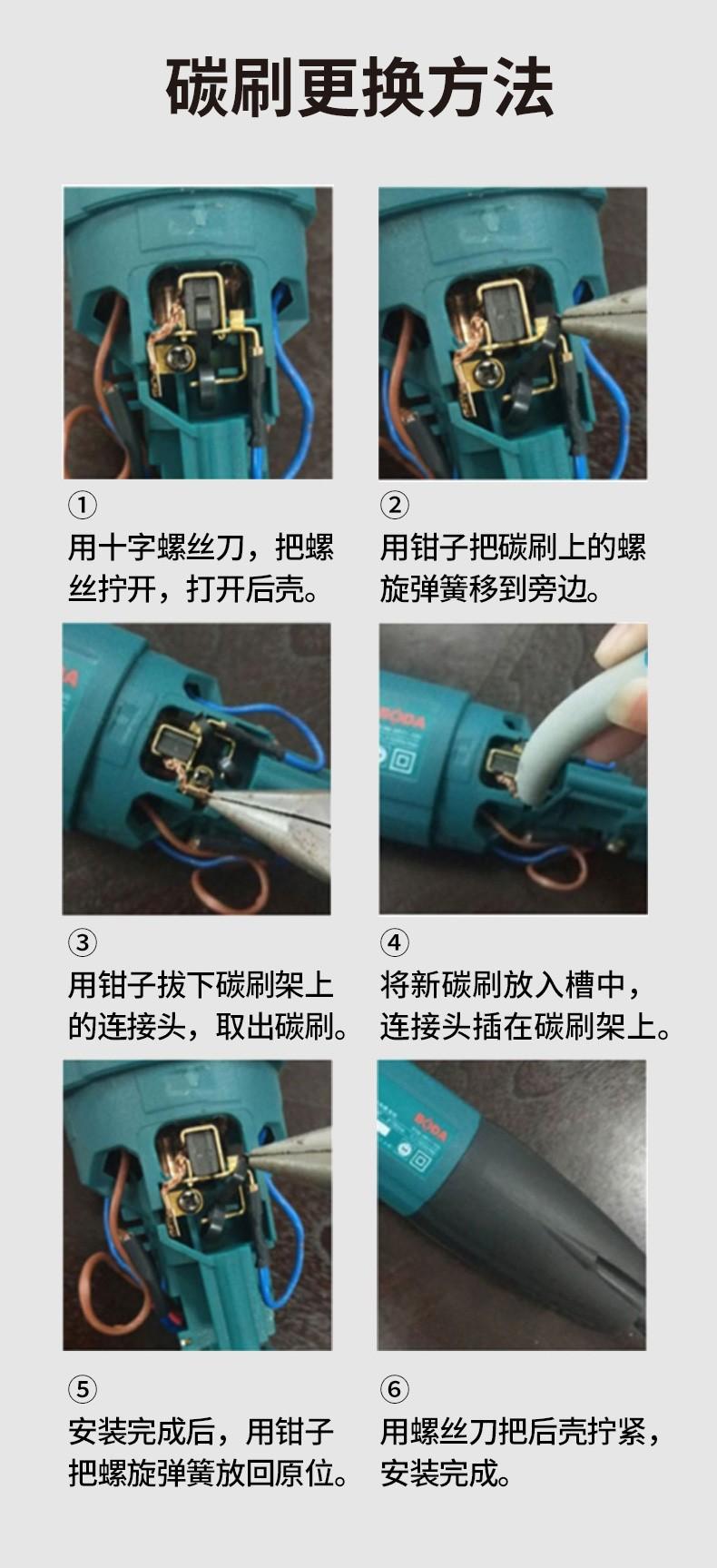 碳刷更换方法

①
用十字螺丝刀，把螺丝拧开，打开后壳。

②
用钳子把碳刷上的螺旋弹簧移到旁边。

BODA

③
用钳子拔下碳刷架上的连接头，取出碳刷。

BODA

④
将新碳刷放入槽中，连接头插在碳刷架上。

⑤
安装完成后，用钳子把螺旋弹簧放回原位。

BODA

⑥
用螺丝刀把后壳拧紧，安装完成。