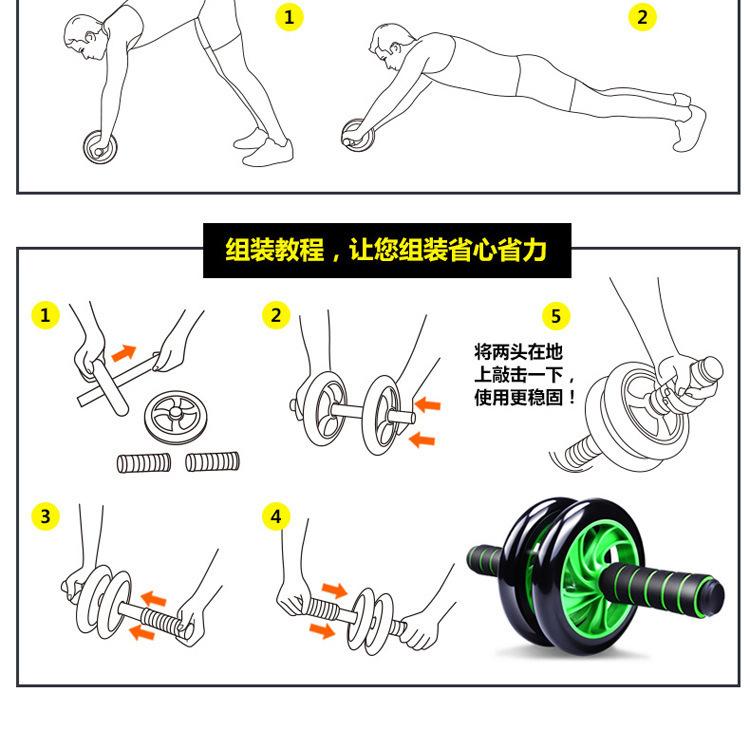 1

2

组装教程，让您组装省心省力

1

2

5

将两头在地上敲击一下，使用更稳固！

3

4