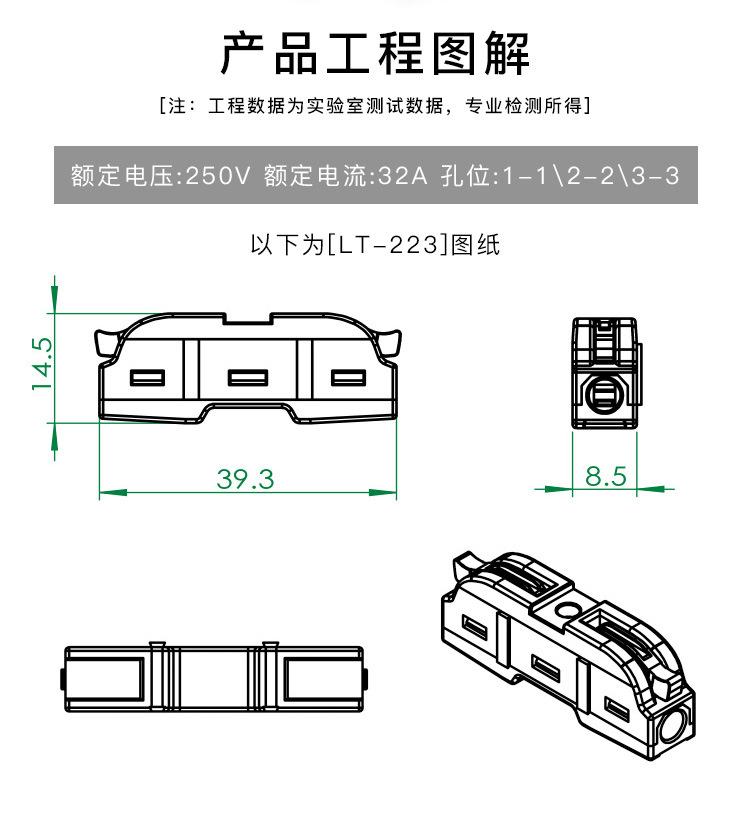 产品工程图解

[注：工程数据为实验室测试数据，专业检测所得]

额定电压:250V 额定电流:32A 孔位:1-1\2-2\3-3

以下为[LT-223]图纸

14.5

39.3

8.5