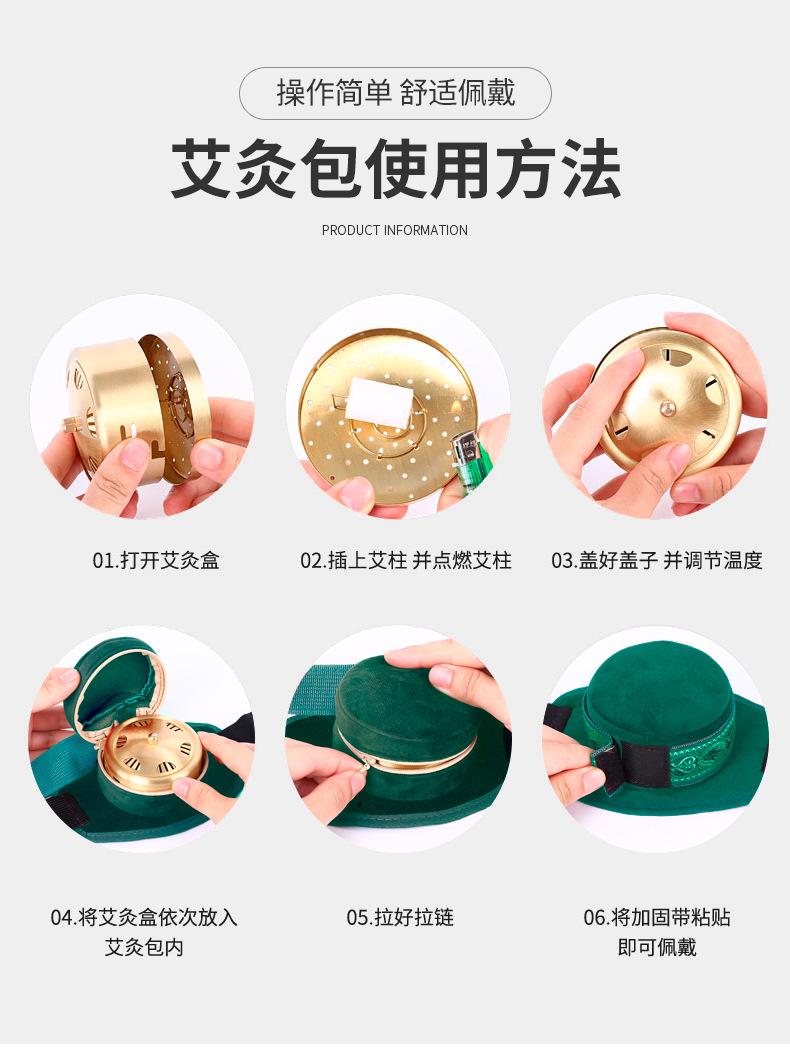 操作简单 舒适佩戴

艾灸包使用方法

PRODUCT INFORMATION

01.打开艾灸盒

02.插上艾柱 并点燃艾柱

03.盖好盖子 并调节温度

04.将艾灸盒依次放入艾灸包内

05.拉好拉链

06.将加固带粘贴即可佩戴