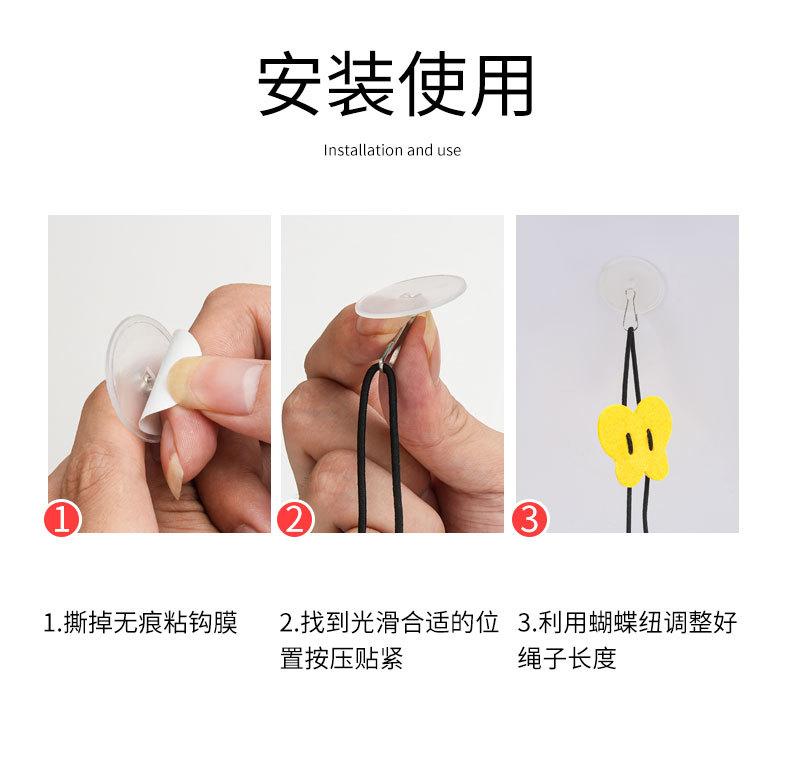 安装使用

Installation and use

1

2

3

1.撕掉无痕粘钩膜

2.找到光滑合适的位置按压贴紧

3.利用蝴蝶纽调整好绳子长度