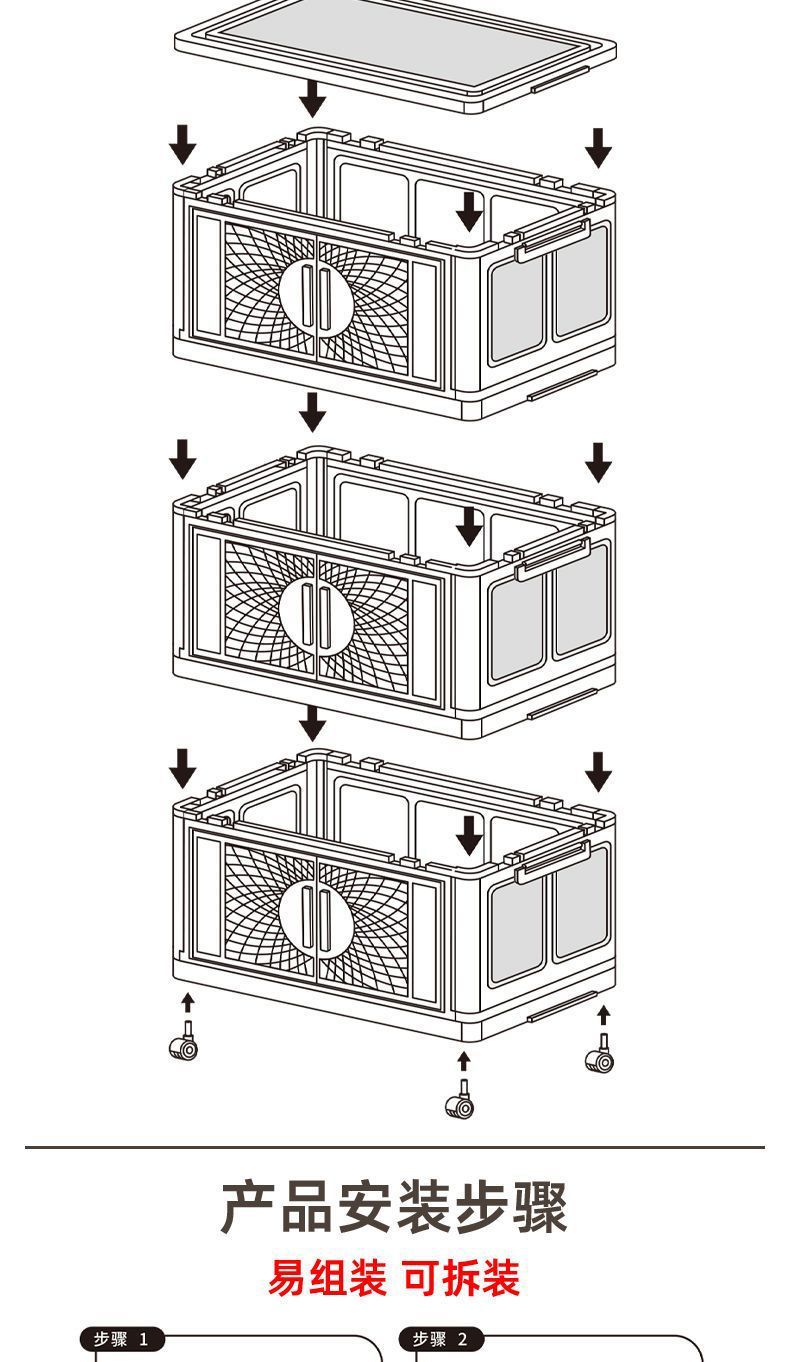 产品安装步骤

易组装 可拆装

步骤 1

步骤 2