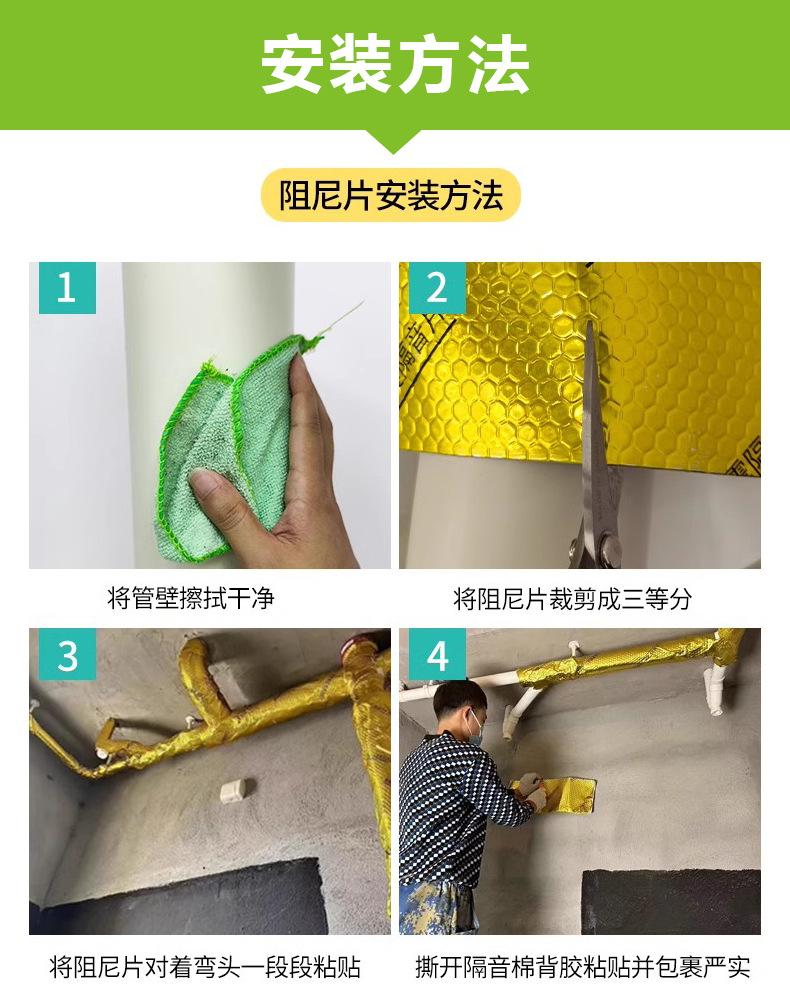 安装方法

阻尼片安装方法

1

将管壁擦拭干净

2

将阻尼片裁剪成三等分

3

将阻尼片对着弯头一段段粘贴

4

撕开隔音棉背胶粘贴并包裹严实