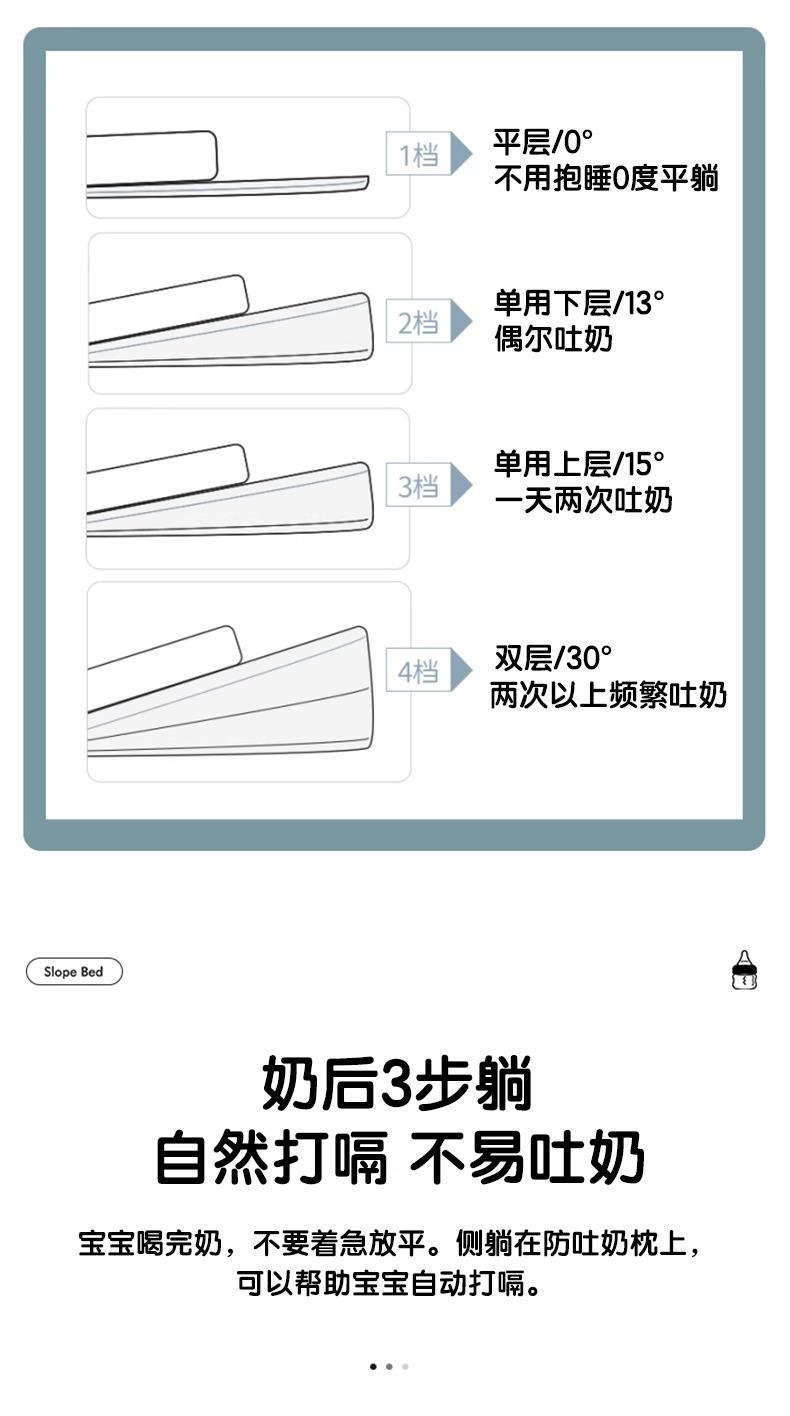 1档
平层/0°
不用抱睡0度平躺

2档
单用下层/13°
偶尔吐奶

3档
单用上层/15°
一天两次吐奶

4档
双层/30°
两次以上频繁吐奶

Slope Bed

奶后3步躺
自然打嗝 不易吐奶

宝宝喝完奶，不要着急放平。侧躺在防吐奶枕上，可以帮助宝宝自动打嗝。