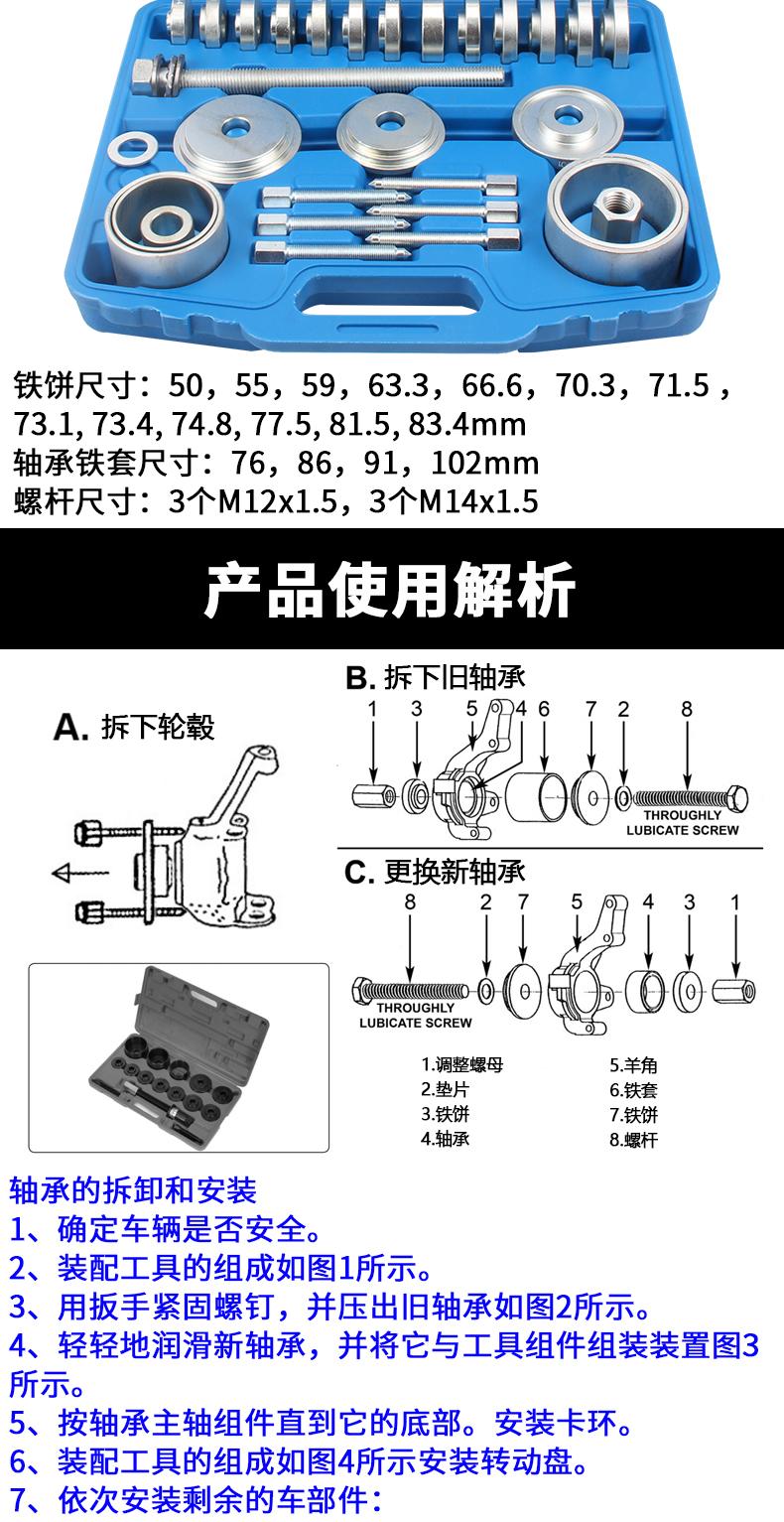 铁饼尺寸：50，55，59，63.3，66.6，70.3，71.5，73.1, 73.4, 74.8, 77.5, 81.5, 83.4mm
轴承铁套尺寸：76，86，91，102mm
螺杆尺寸：3个M12x1.5，3个M14x1.5

产品使用解析

A. 拆下轮毂

B. 拆下旧轴承

1 3 5 4 6 7 2 8

THROUGHLY LUBICATE SCREW

C. 更换新轴承

8 2 7 5 4 3 1

THROUGHLY LUBICATE SCREW

1.调整螺母
2.垫片
3.铁饼
4.轴承
5.羊角
6.铁套
7.铁饼
8.螺杆

轴承的拆卸和安装
1、确定车辆是否安全。
2、装配工具的组成如图1所示。
3、用扳手紧固螺钉，并压出旧轴承如图2所示。
4、轻轻地润滑新轴承，并将它与工具组件组装装置图3所示。
5、按轴承主轴组件直到它的底部。安装卡环。
6、装配工具的组成如图4所示安装转动盘。
7、依次安装剩余的车部件：