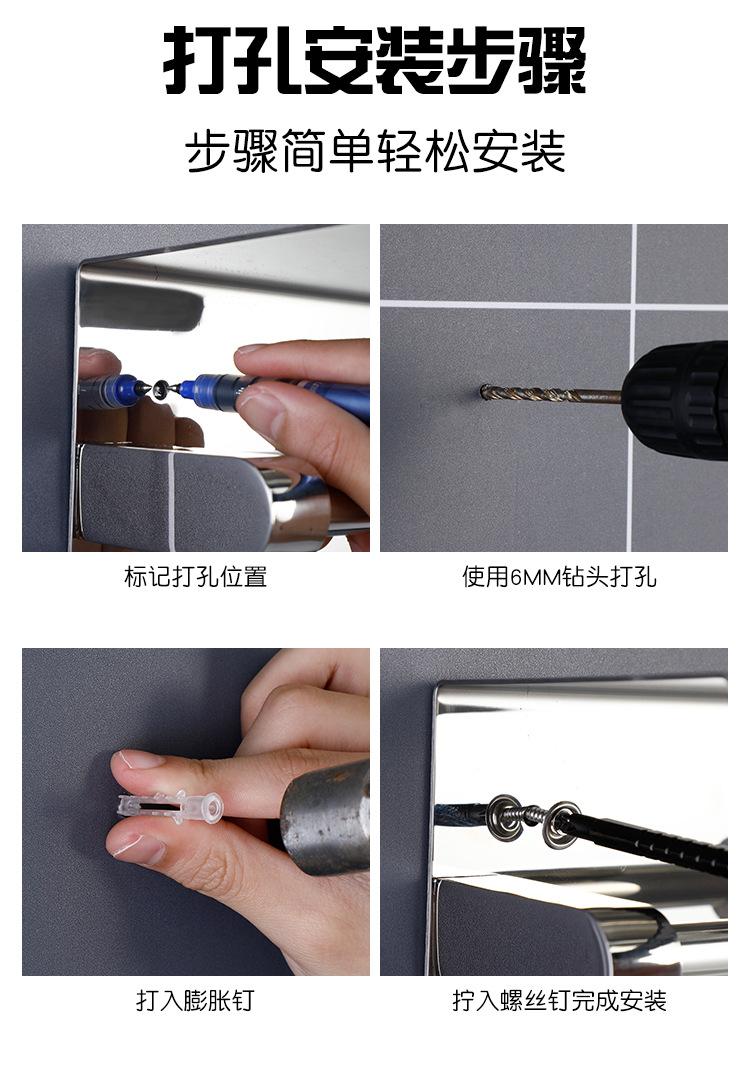 打孔安装步骤

步骤简单轻松安装

标记打孔位置

使用6MM钻头打孔

打入膨胀钉

拧入螺丝钉完成安装