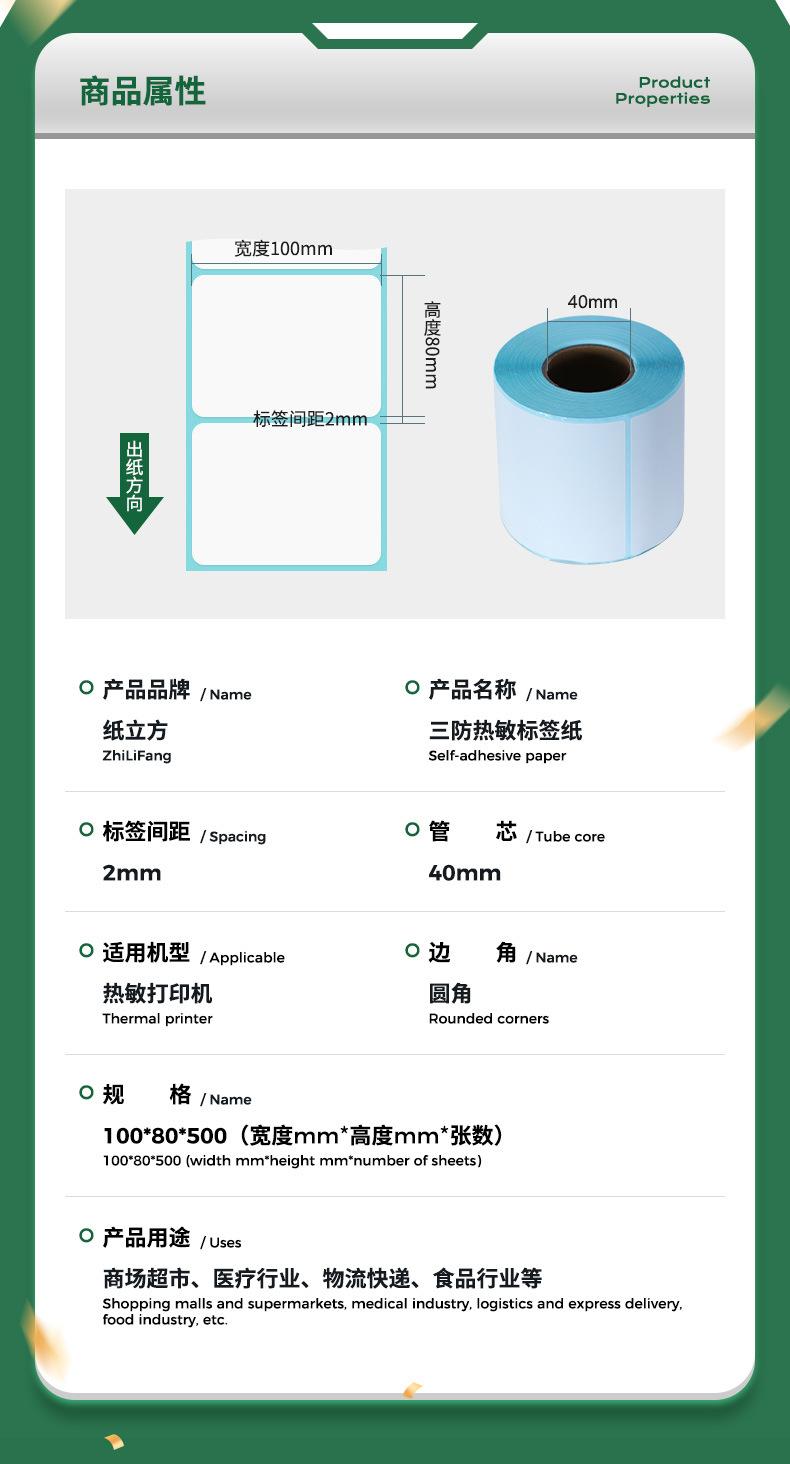 商品属性

Product Properties

宽度100mm

高度80mm

标签间距2mm

出纸方向

40mm

产品品牌 / Name
纸立方
ZhiLiFang

产品名称 / Name
三防热敏标签纸
Self-adhesive paper

标签间距 / Spacing
2mm

管 芯 / Tube core
40mm

适用机型 / Applicable
热敏打印机
Thermal printer

边 角 / Name
圆角
Rounded corners

规 格 / Name
100*80*500（宽度mm*高度mm*张数）
100*80*500 (width mm*height mm*number of sheets)

产品用途 / Uses
商场超市、医疗行业、物流快递、食品行业等
Shopping malls and supermarkets, medical industry, logistics and express delivery, food industry, etc.