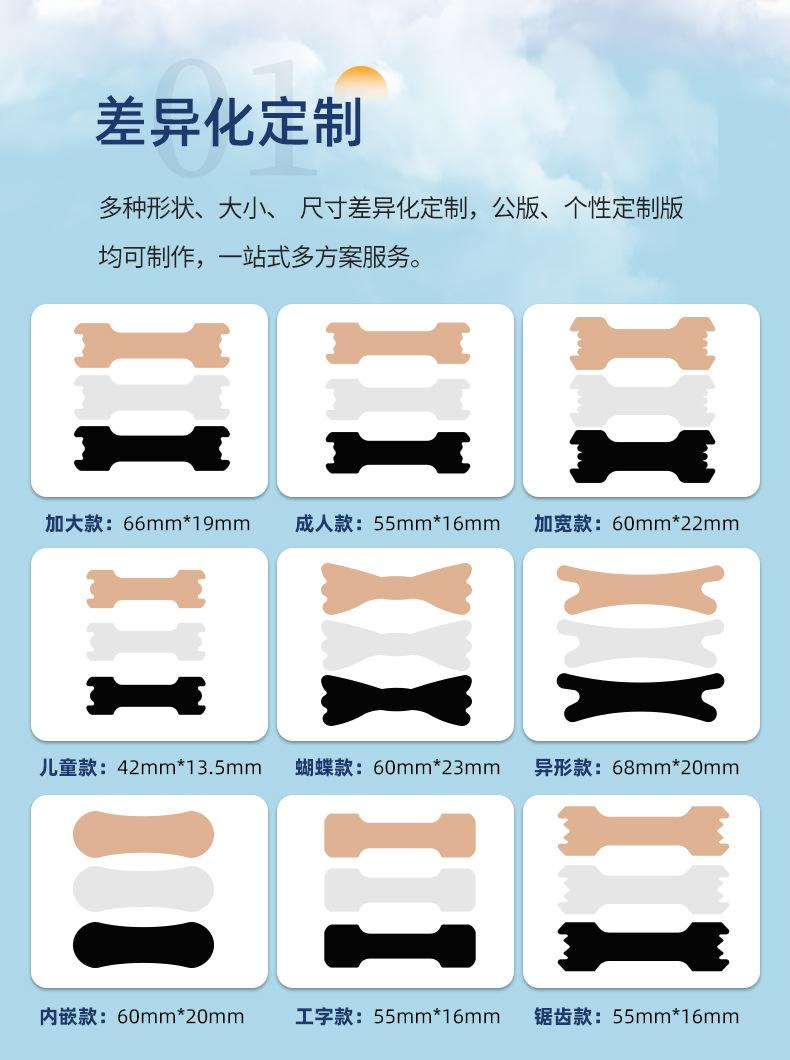 01
差异化定制

多种形状、大小、 尺寸差异化定制，公版、个性定制版均可制作，一站式多方案服务。

加大款：66mm*19mm
成人款：55mm*16mm
加宽款：60mm*22mm

儿童款：42mm*13.5mm
蝴蝶款：60mm*23mm
异形款：68mm*20mm

内嵌款：60mm*20mm
工字款：55mm*16mm
锯齿款：55mm*16mm