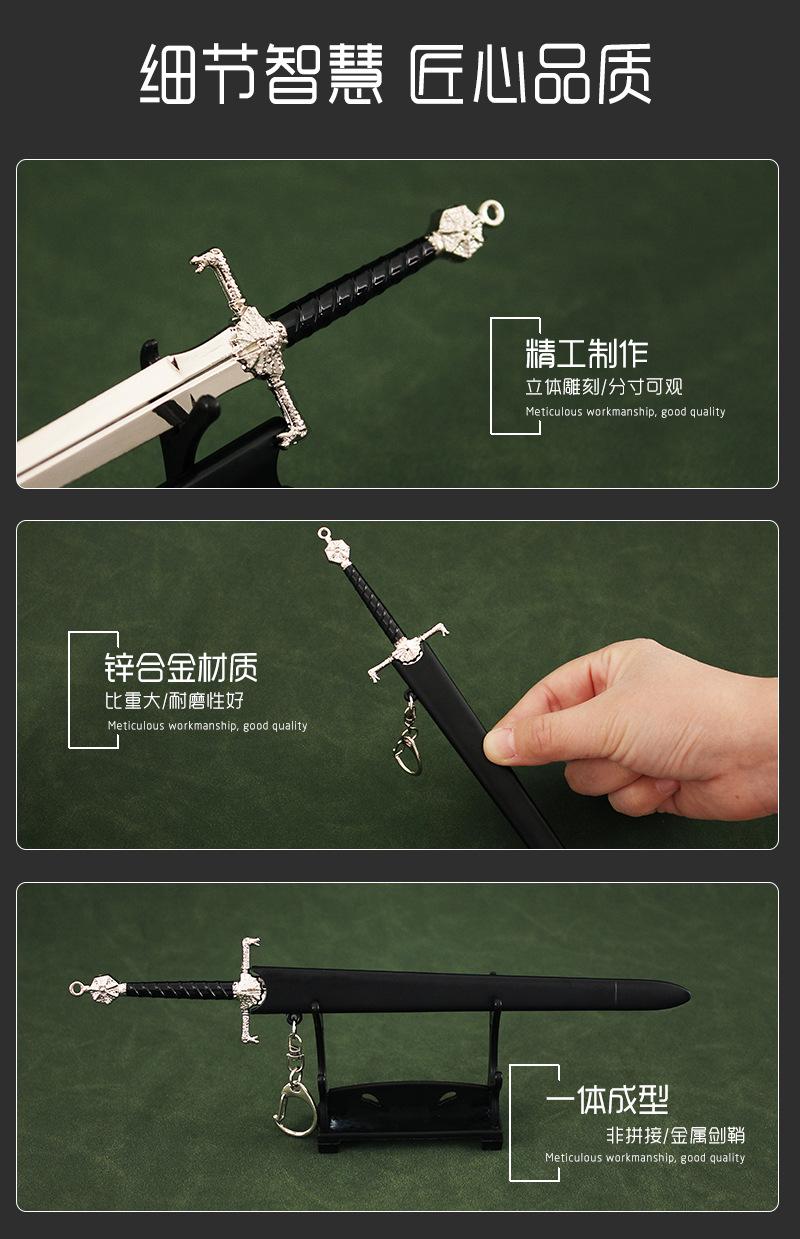 细节智慧 匠心品质

精工制作
立体雕刻/分寸可观
Meticulous workmanship, good quality

锌合金材质
比重大/耐磨性好
Meticulous workmanship, good quality

一体成型
非拼接/金属剑鞘
Meticulous workmanship, good quality