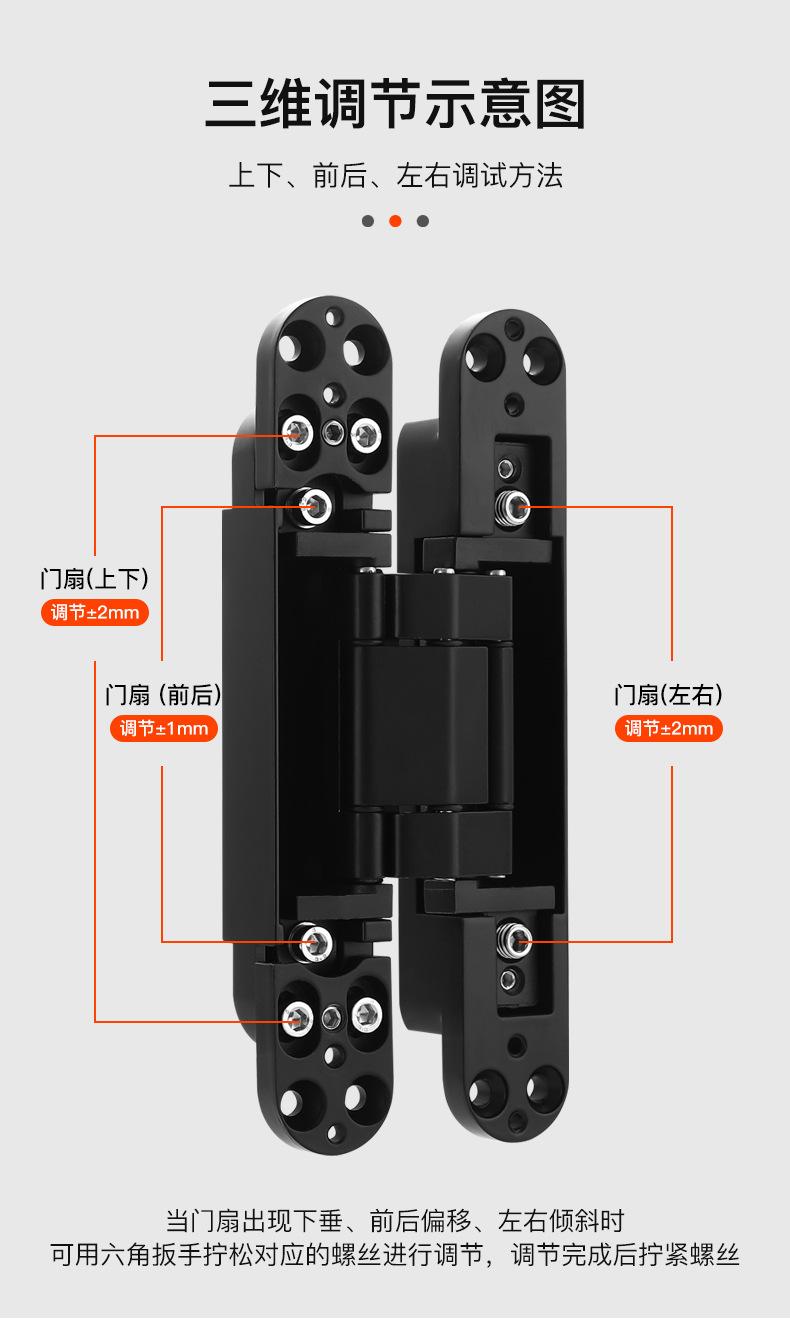 三维调节示意图

上下、前后、左右调试方法

门扇(上下)
调节±2mm

门扇 (前后)
调节±1mm

门扇(左右)
调节±2mm

当门扇出现下垂、前后偏移、左右倾斜时
可用六角扳手拧松对应的螺丝进行调节，调节完成后拧紧螺丝