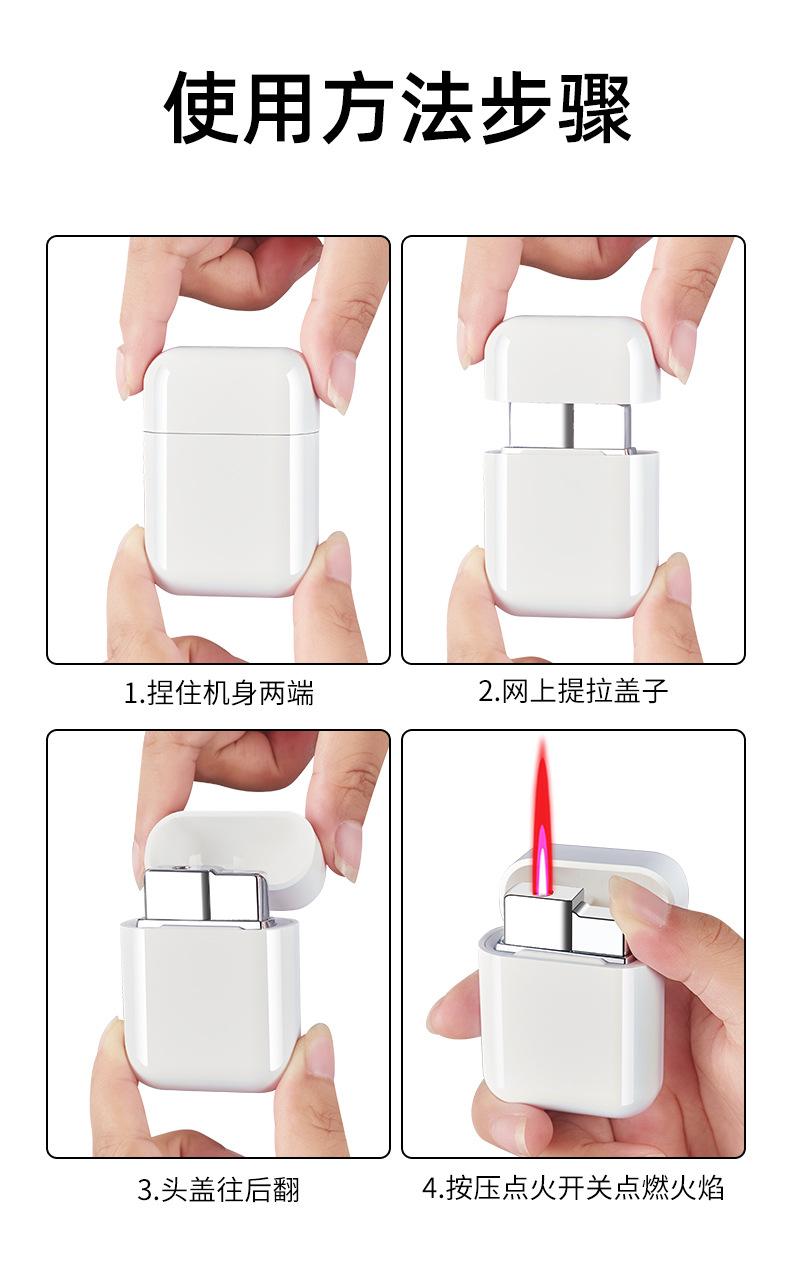 使用方法步骤

1.捏住机身两端

2.网上提拉盖子

3.头盖往后翻

4.按压点火开关点燃火焰