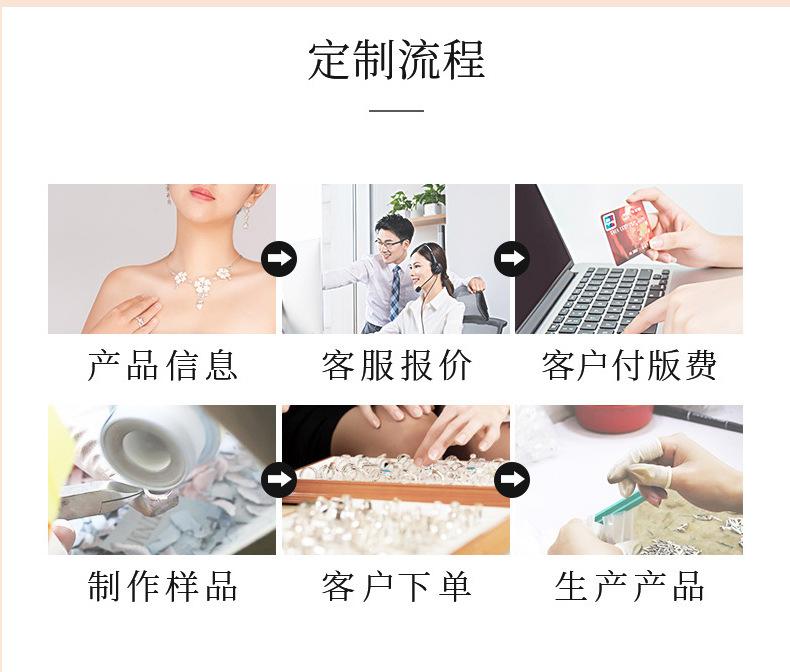 定制流程

产品信息

客服报价

客户付版费

制作样品

客户下单

生产产品