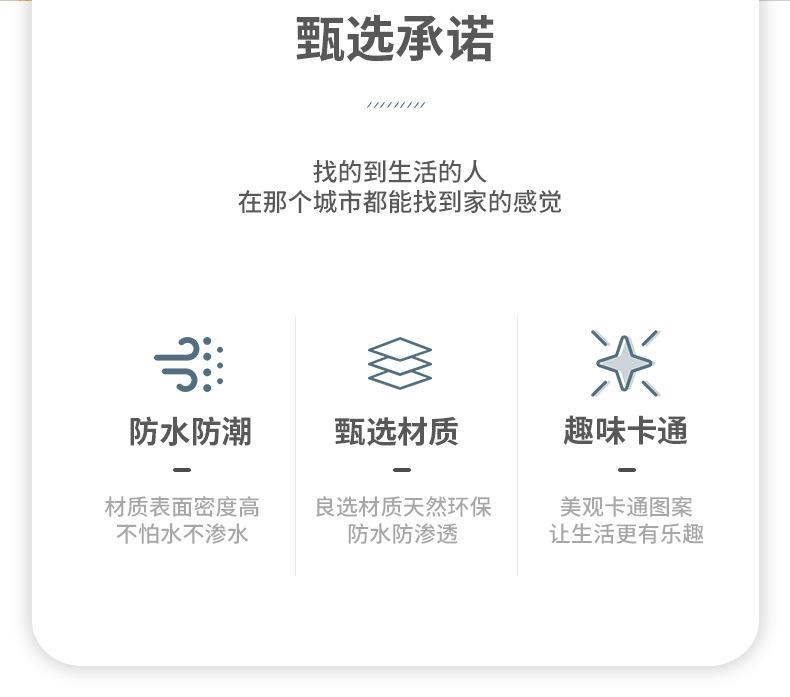 甄选承诺

找的到生活的人
在那个城市都能找到家的感觉

防水防潮

-

材质表面密度高
不怕水不渗水

甄选材质

-

良选材质天然环保
防水防渗透

趣味卡通

-

美观卡通图案
让生活更有乐趣