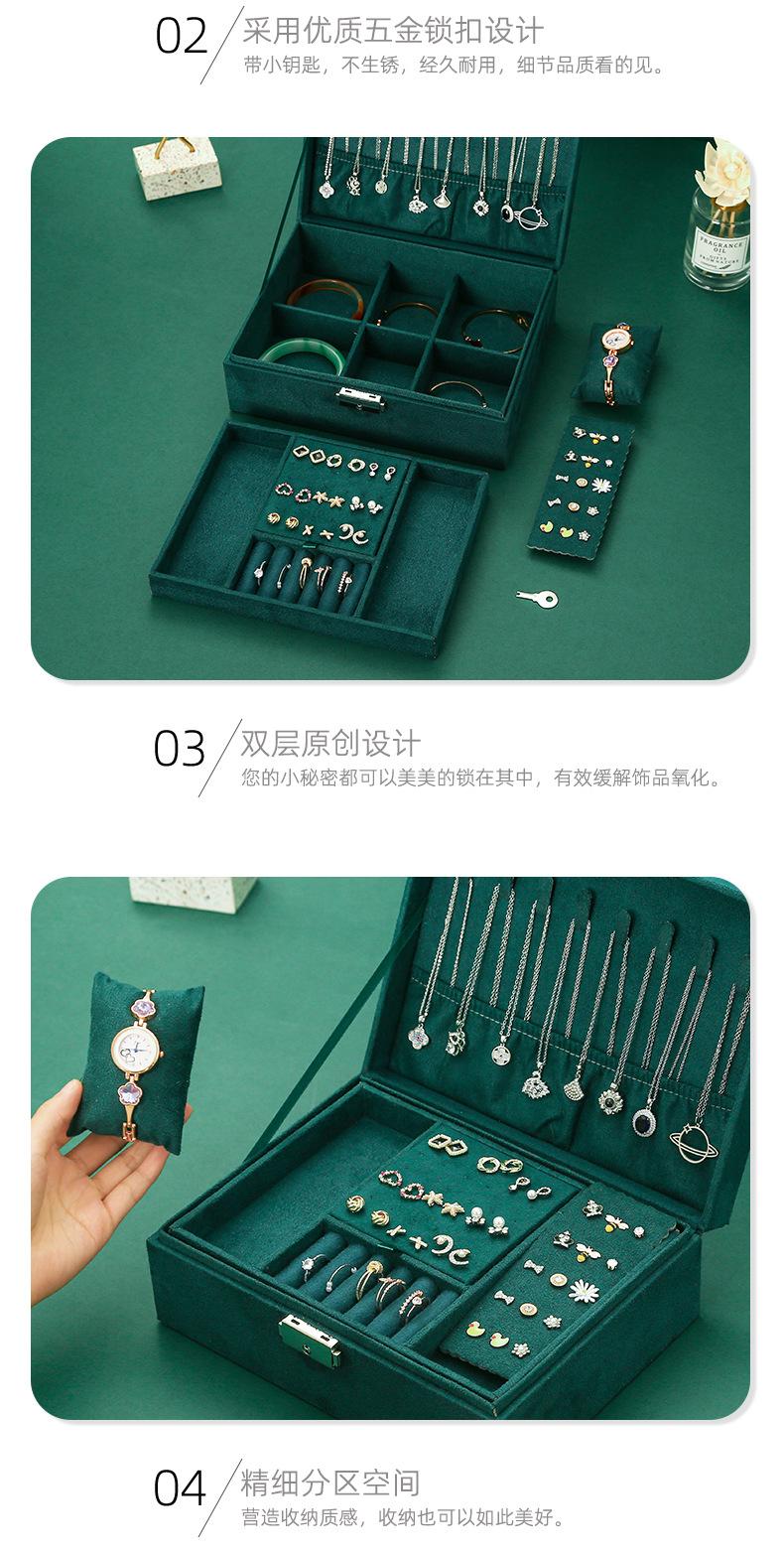 02 采用优质五金锁扣设计

带小钥匙，不生锈，经久耐用，细节品质看的见。

FRAGRANCE OIL

03 双层原创设计

您的小秘密都可以美美的锁在其中，有效缓解饰品氧化。

04 精细分区空间

营造收纳质感，收纳也可以如此美好。