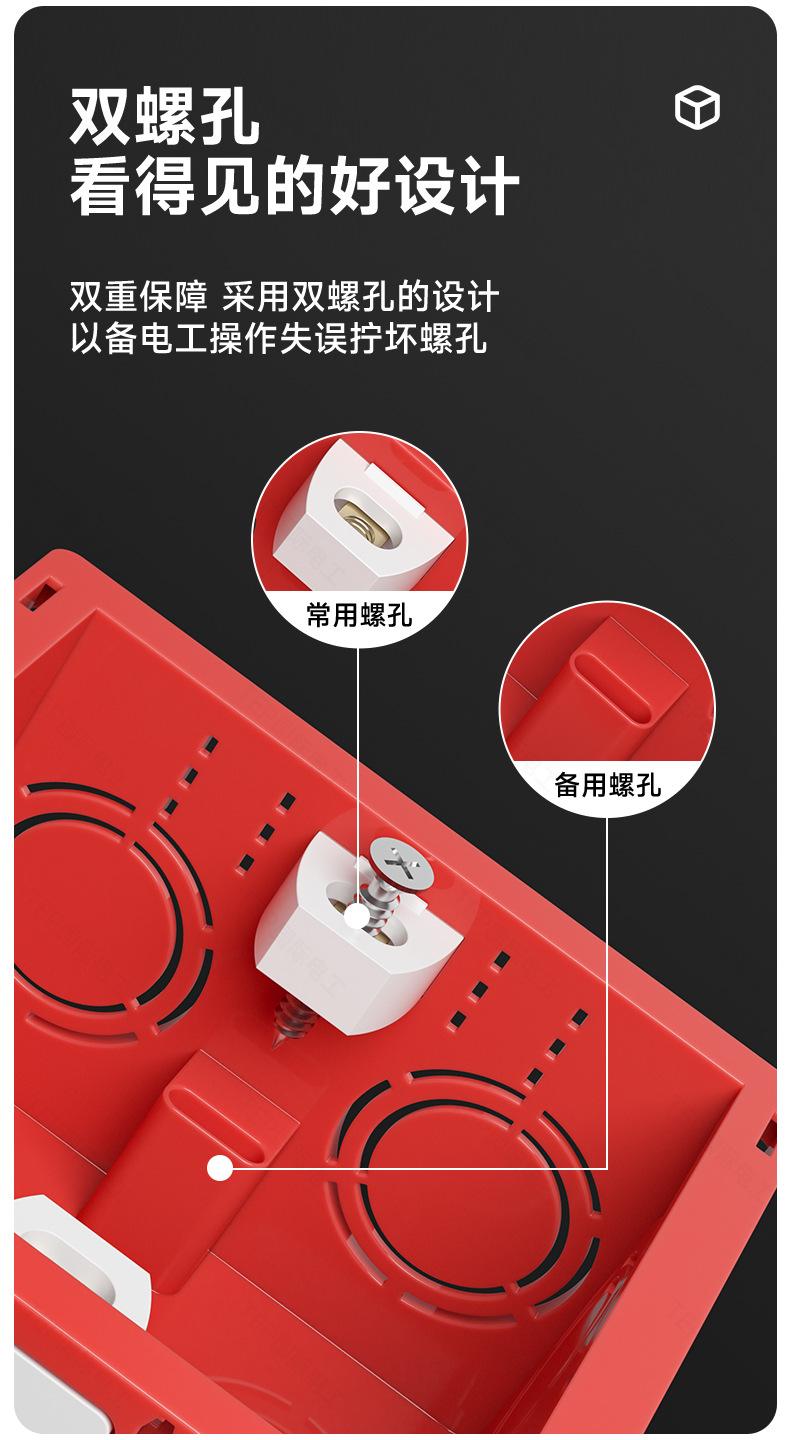 双螺孔
看得见的好设计

双重保障 采用双螺孔的设计
以备电工操作失误拧坏螺孔

常用螺孔

备用螺孔