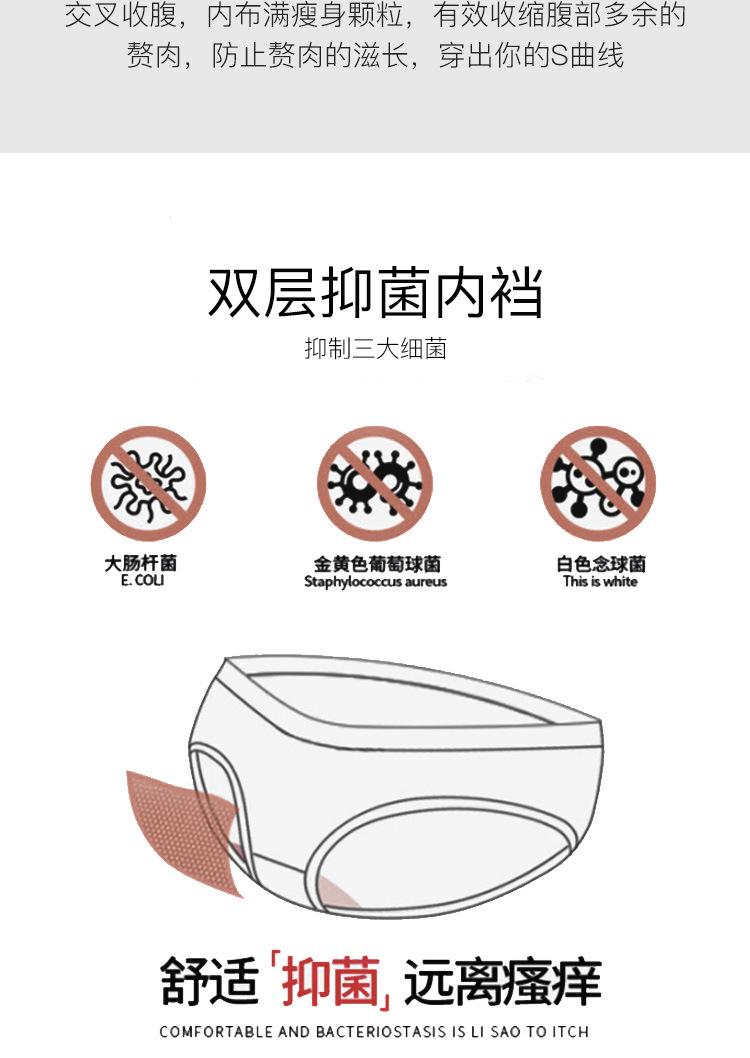 交叉收腹，内布满瘦身颗粒，有效收缩腹部多余的赘肉，防止赘肉的滋长，穿出你的S曲线

双层抑菌内裆

抑制三大细菌

大肠杆菌
E. COLI

金黄色葡萄球菌
Staphylococcus aureus

白色念球菌
This is white

舒适「抑菌」远离瘙痒

COMFORTABLE AND BACTERIOSTASIS IS LI SAO TO ITCH