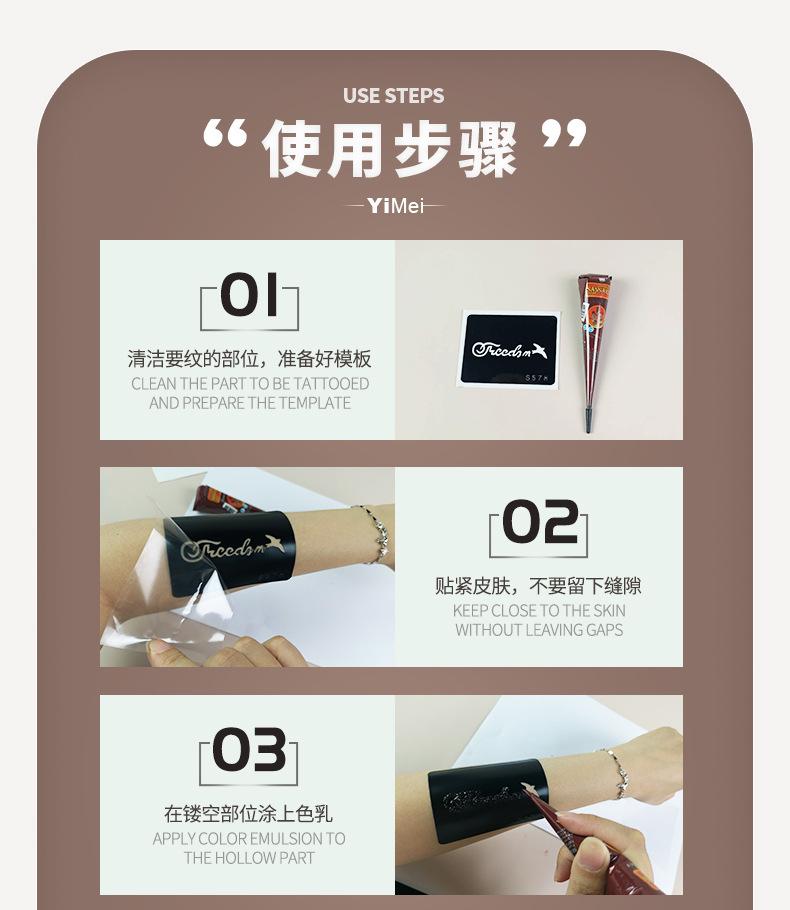 USE STEPS

“使用步骤”

YiMei

01

清洁要纹的部位，准备好模板

CLEAN THE PART TO BE TATTOOED AND PREPARE THE TEMPLATE

Freedom

S57

02

贴紧皮肤，不要留下缝隙

KEEP CLOSE TO THE SKIN WITHOUT LEAVING GAPS

Freedom

03

在镂空部位涂上色乳

APPLY COLOR EMULSION TO THE HOLLOW PART