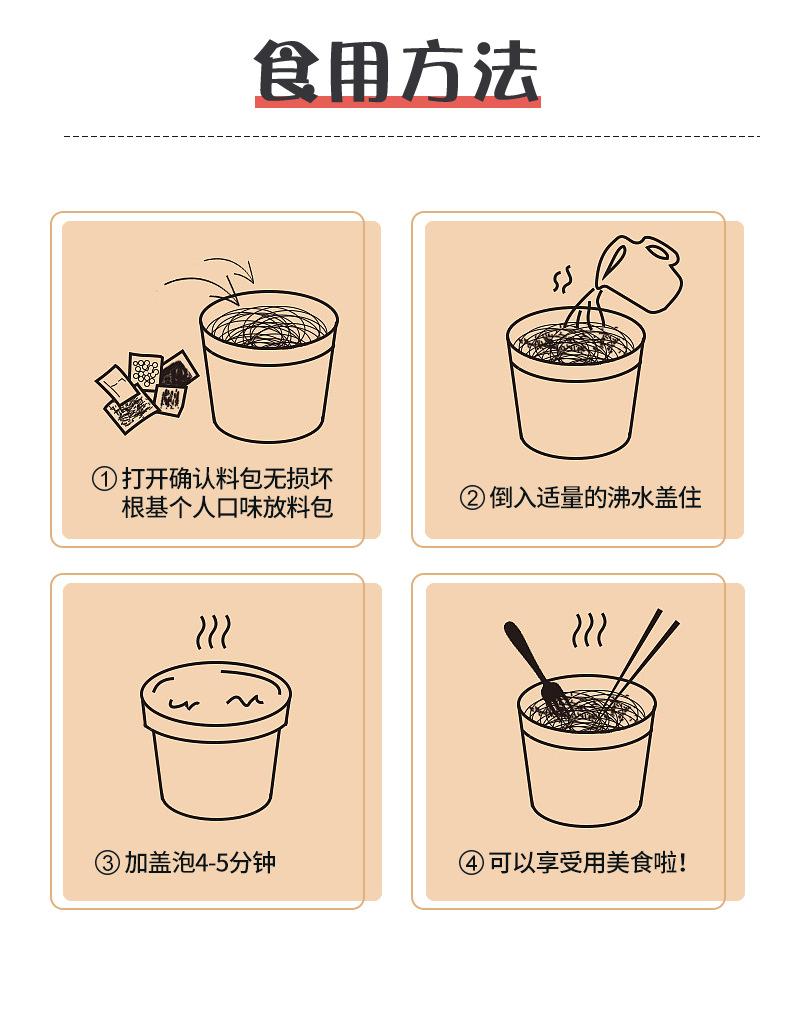 食用方法

① 打开确认料包无损坏
根基个人口味放料包

② 倒入适量的沸水盖住

③ 加盖泡4-5分钟

④ 可以享受用美食啦!