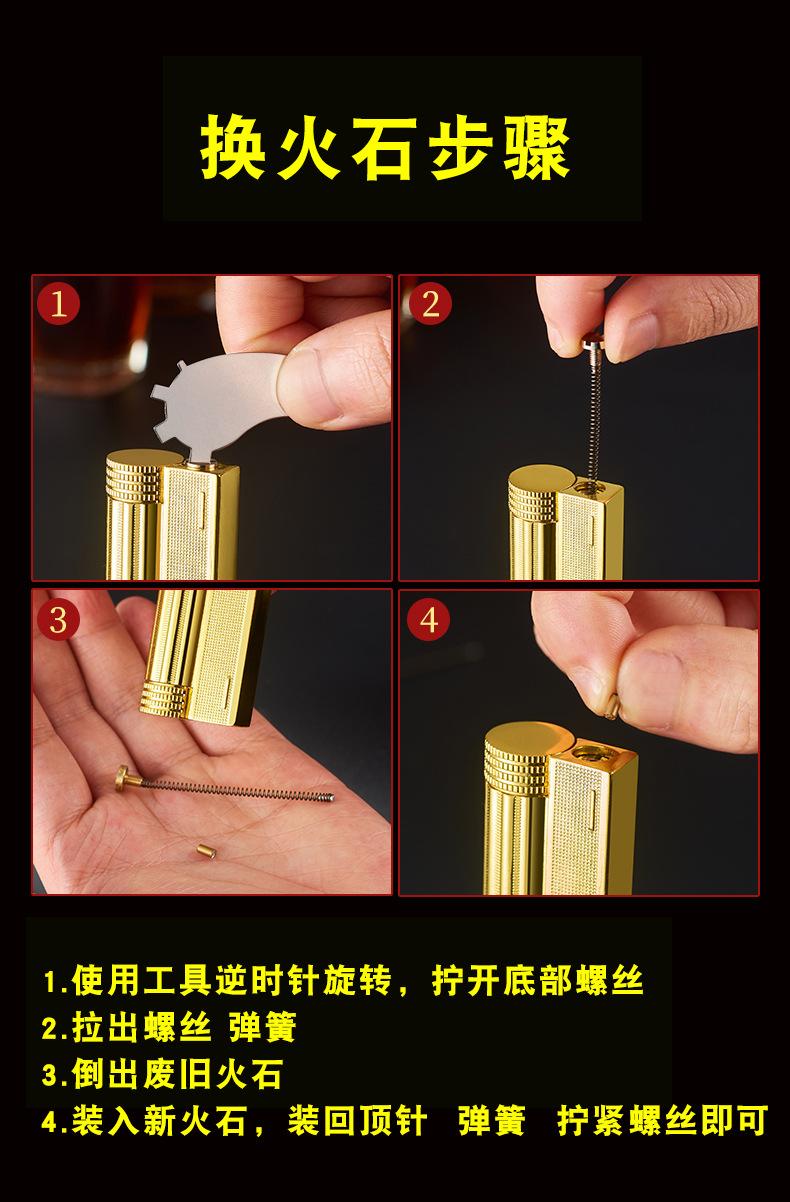 换火石步骤

1

2

3

4

1.使用工具逆时针旋转，拧开底部螺丝
2.拉出螺丝 弹簧
3.倒出废旧火石
4.装入新火石，装回顶针 弹簧 拧紧螺丝即可