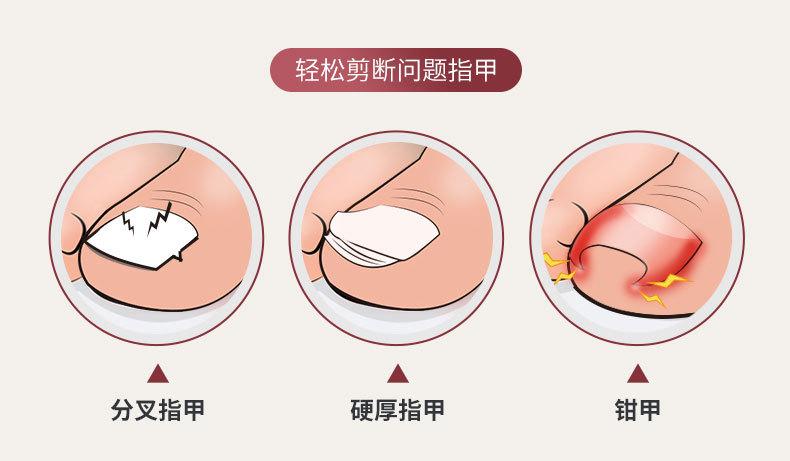 轻松剪断问题指甲

分叉指甲

硬厚指甲

钳甲