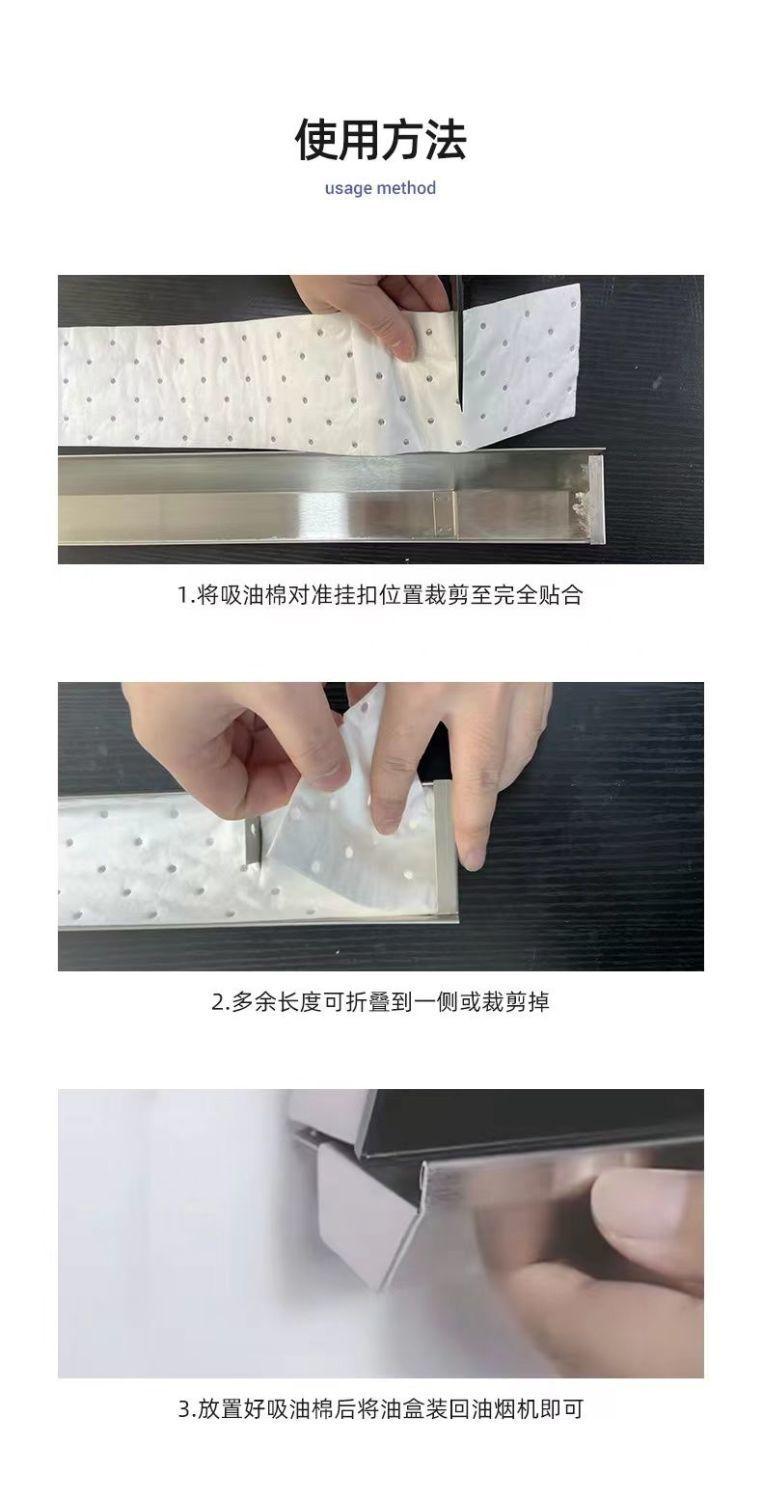 使用方法

usage method

1.将吸油棉对准挂扣位置裁剪至完全贴合

2.多余长度可折叠到一侧或裁剪掉

3.放置好吸油棉后将油盒装回油烟机即可