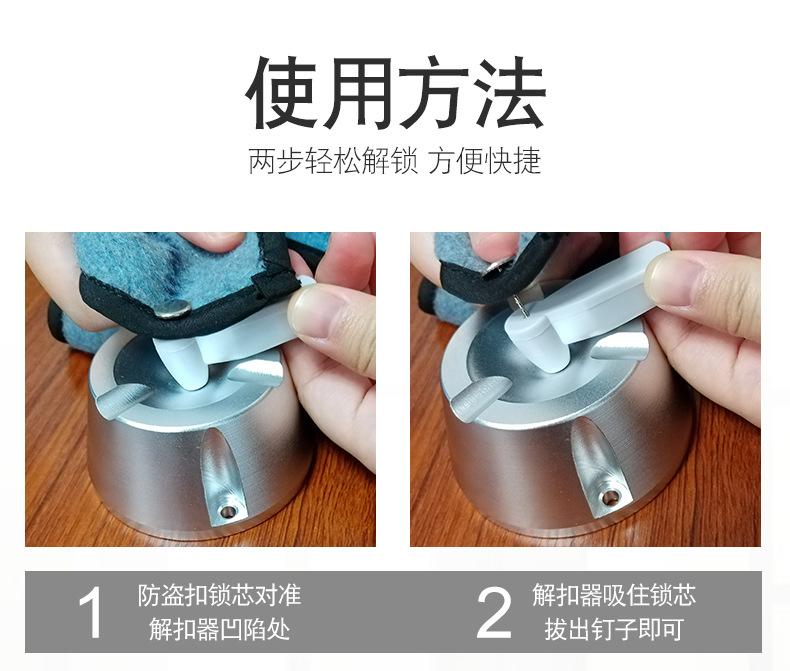 使用方法

两步轻松解锁 方便快捷

1 防盗扣锁芯对准 解扣器凹陷处

2 解扣器吸住锁芯 拔出钉子即可