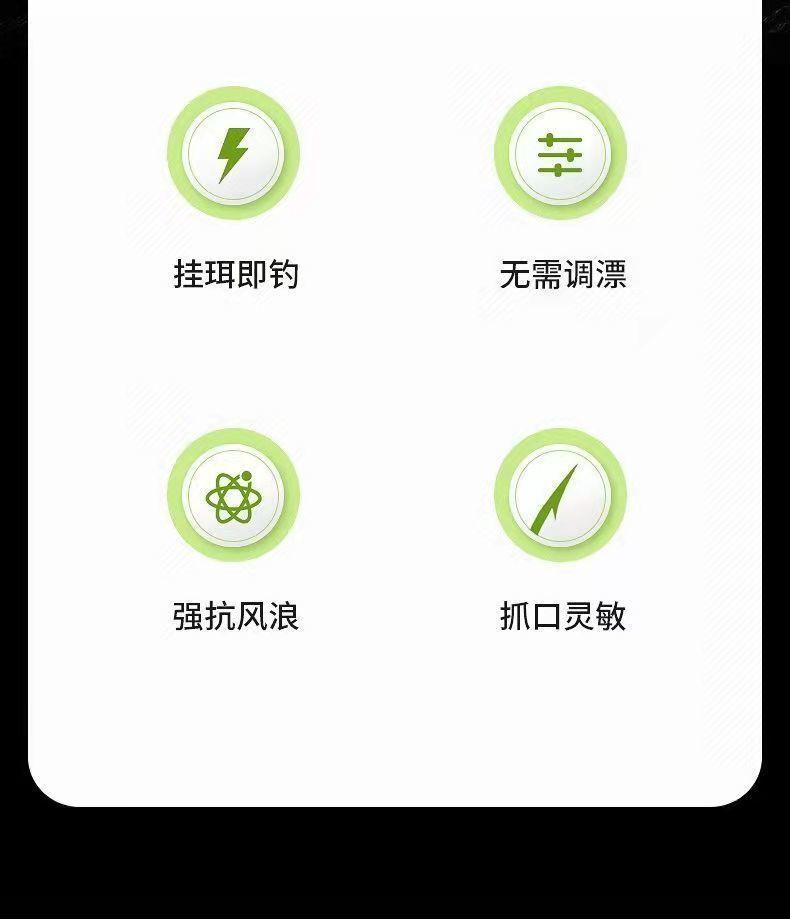 挂珥即钓

无需调漂

强抗风浪

抓口灵敏