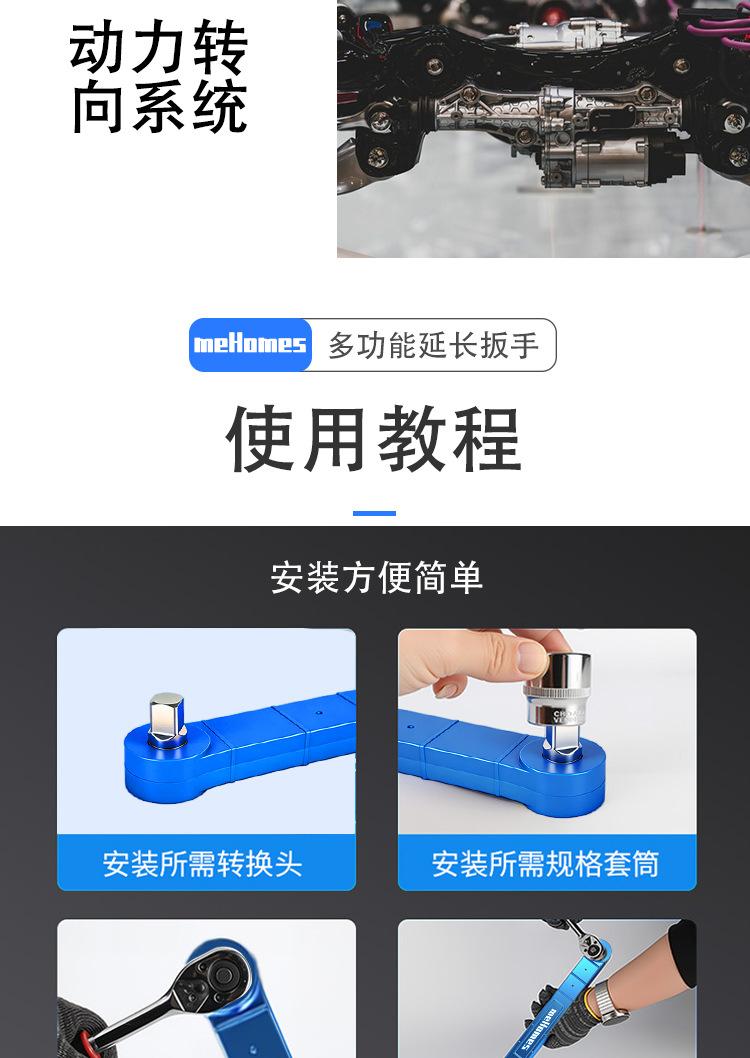 动力转向系统

meHomes 多功能延长扳手

使用教程

安装方便简单

安装所需转换头

安装所需规格套筒

meHomes