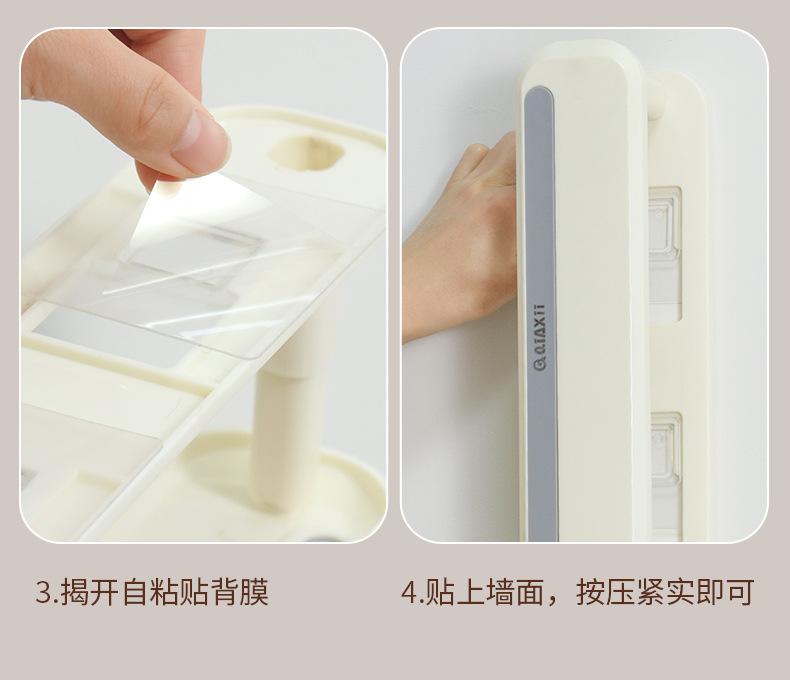 QIAXII

3.揭开自粘贴背膜

4.贴上墙面，按压紧实即可