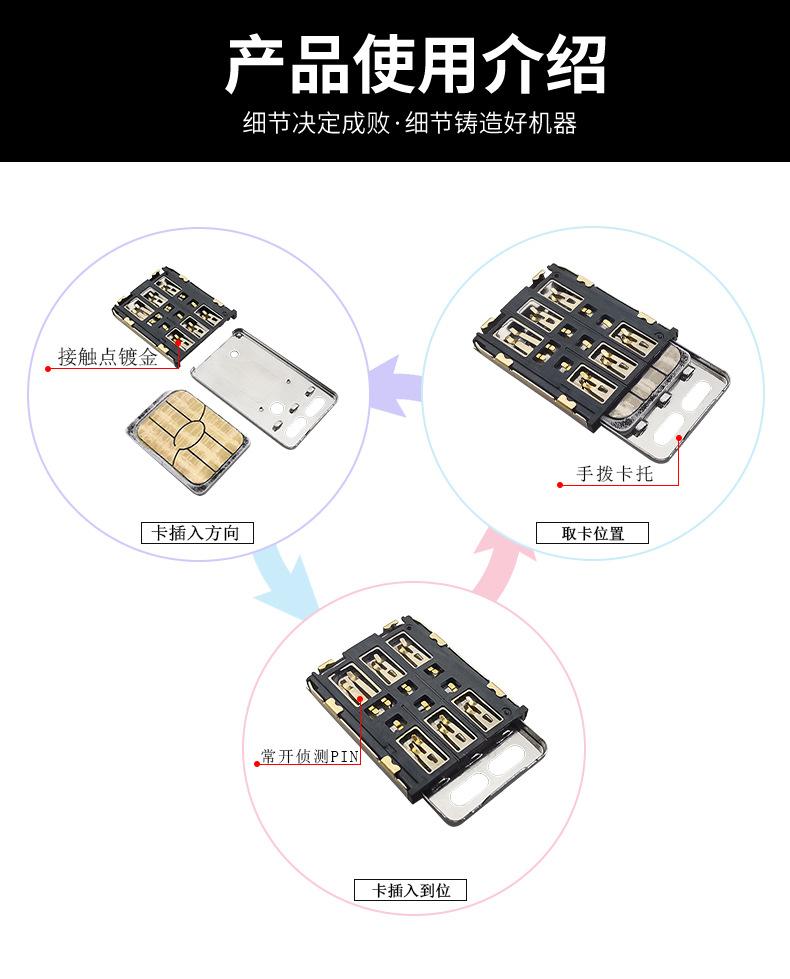 产品使用介绍

细节决定成败·细节铸造好机器

接触点镀金

卡插入方向

手拨卡托

取卡位置

常开侦测PIN

卡插入到位