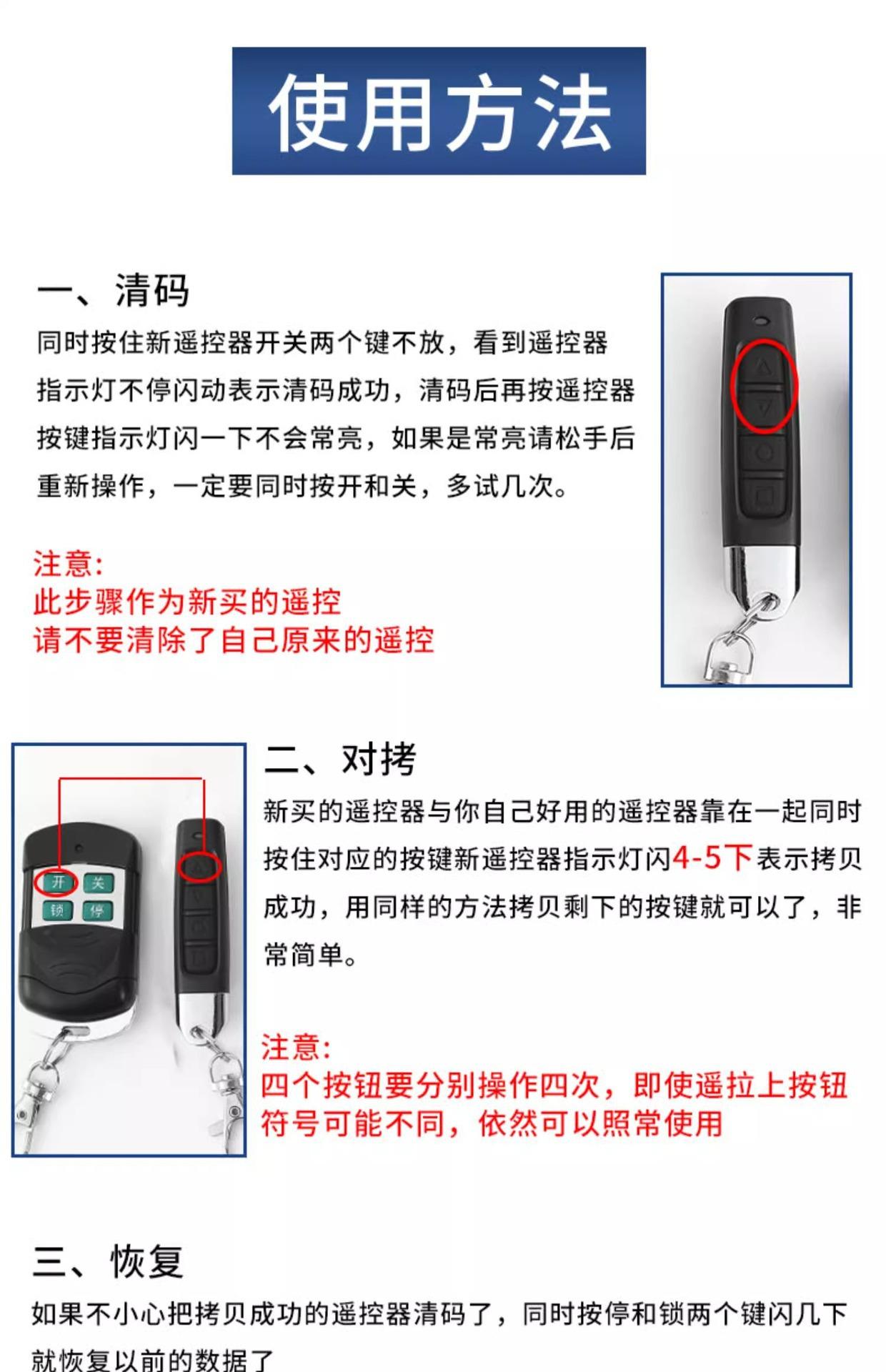 使用方法

一、清码

同时按住新遥控器开关两个键不放，看到遥控器指示灯不停闪动表示清码成功，清码后再按遥控器按键指示灯闪一下不会常亮，如果是常亮请松手后重新操作，一定要同时按开和关，多试几次。

注意:
此步骤作为新买的遥控
请不要清除了自己原来的遥控

开 关 锁 停

二、对拷

新买的遥控器与你自己好用的遥控器靠在一起同时按住对应的按键新遥控器指示灯闪4-5下表示拷贝成功，用同样的方法拷贝剩下的按键就可以了，非常简单。

注意:
四个按钮要分别操作四次，即使遥拉上按钮符号可能不同，依然可以照常使用

三、恢复

如果不小心把拷贝成功的遥控器清码了，同时按停和锁两个键闪几下就恢复以前的数据了