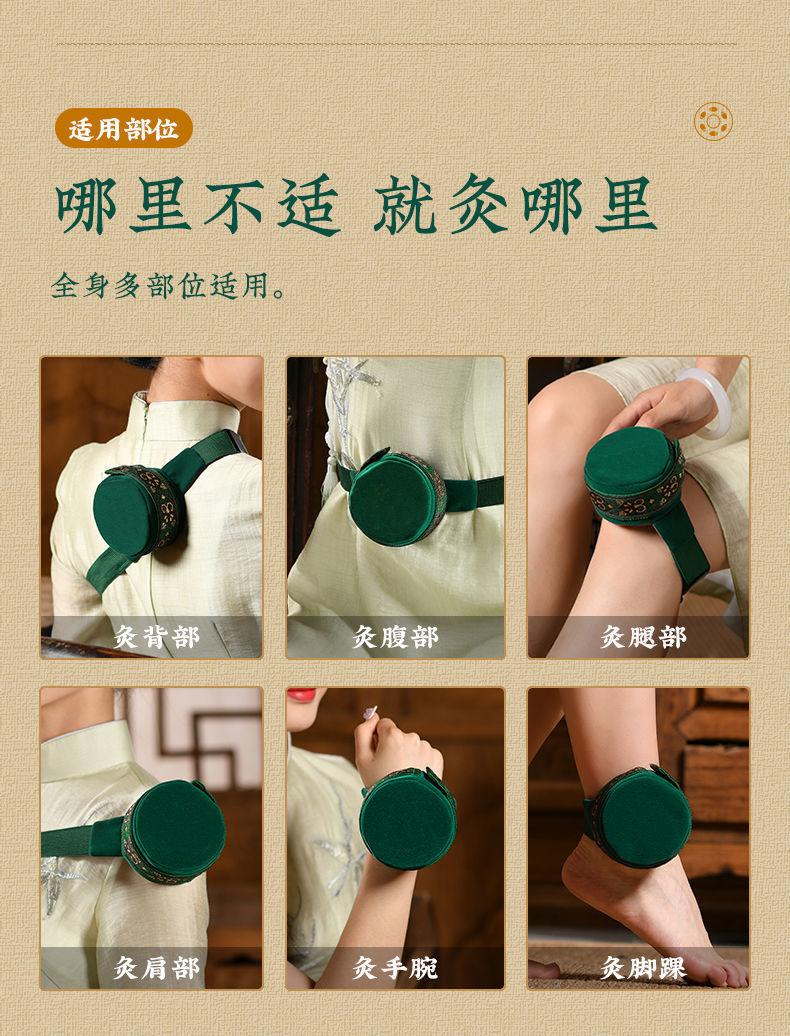 适用部位

哪里不适 就灸哪里

全身多部位适用。

灸背部

灸腹部

灸腿部

灸肩部

灸手腕

灸脚踝