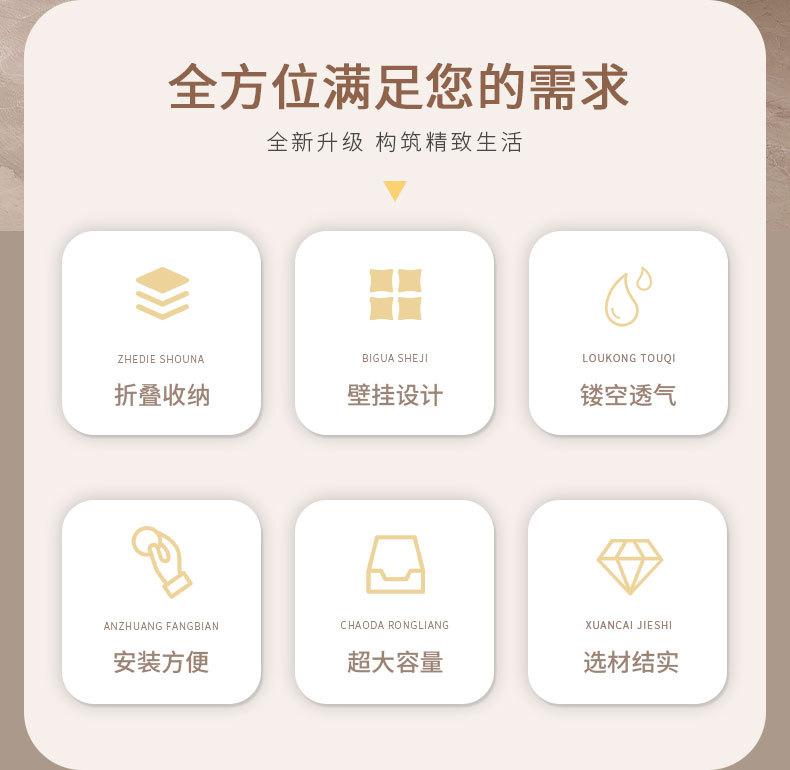 全方位满足您的需求

全新升级 构筑精致生活

ZHEDIE SHOUNA
折叠收纳

BIGUA SHEJI
壁挂设计

LOUKONG TOUQI
镂空透气

ANZHUANG FANGBIAN
安装方便

CHAODA RONGLIANG
超大容量

XUANCAI JIESHI
选材结实