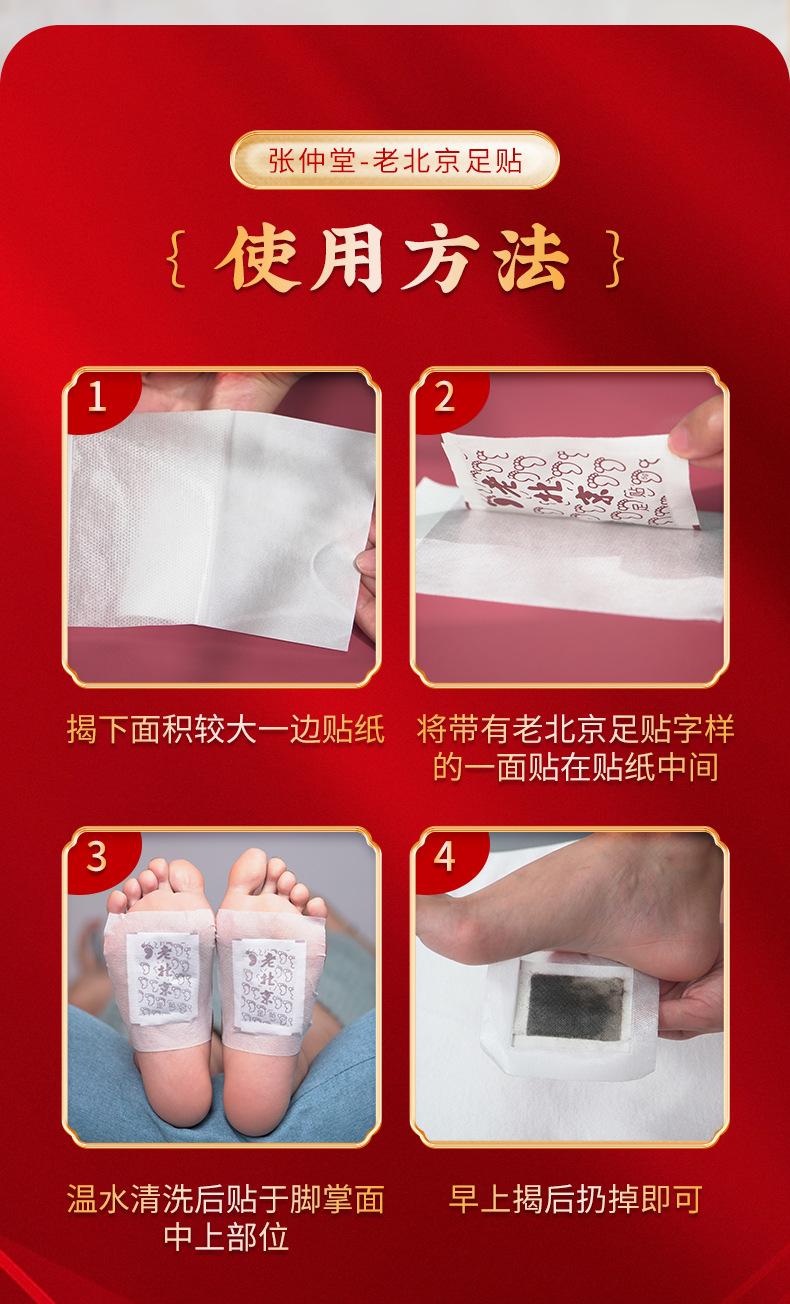 张仲堂-老北京足贴

{ 使用方法 }

1

揭下面积较大一边贴纸

2

老北京

将带有老北京足贴字样的一面贴在贴纸中间

3

老北京

老北京

温水清洗后贴于脚掌面中上部位

4

早上揭后扔掉即可