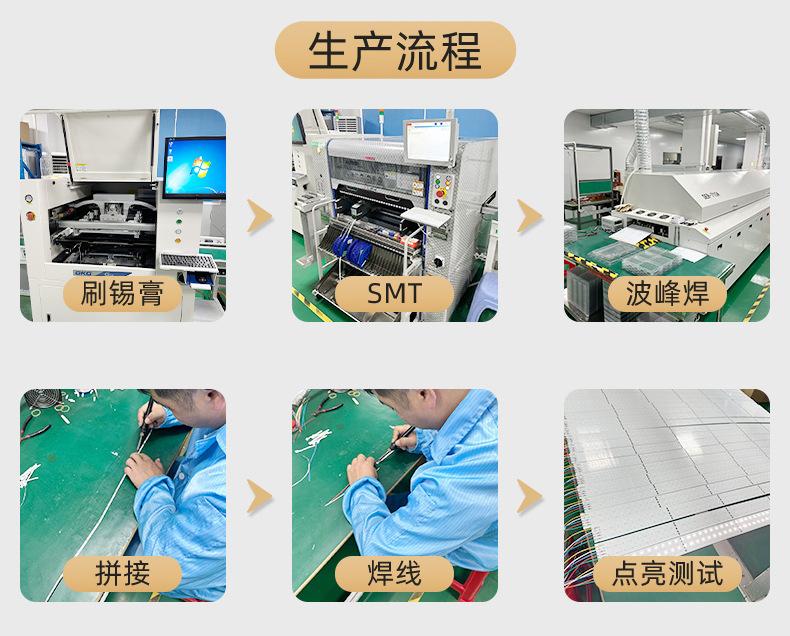 生产流程

刷锡膏

SMT

波峰焊

拼接

焊线

点亮测试