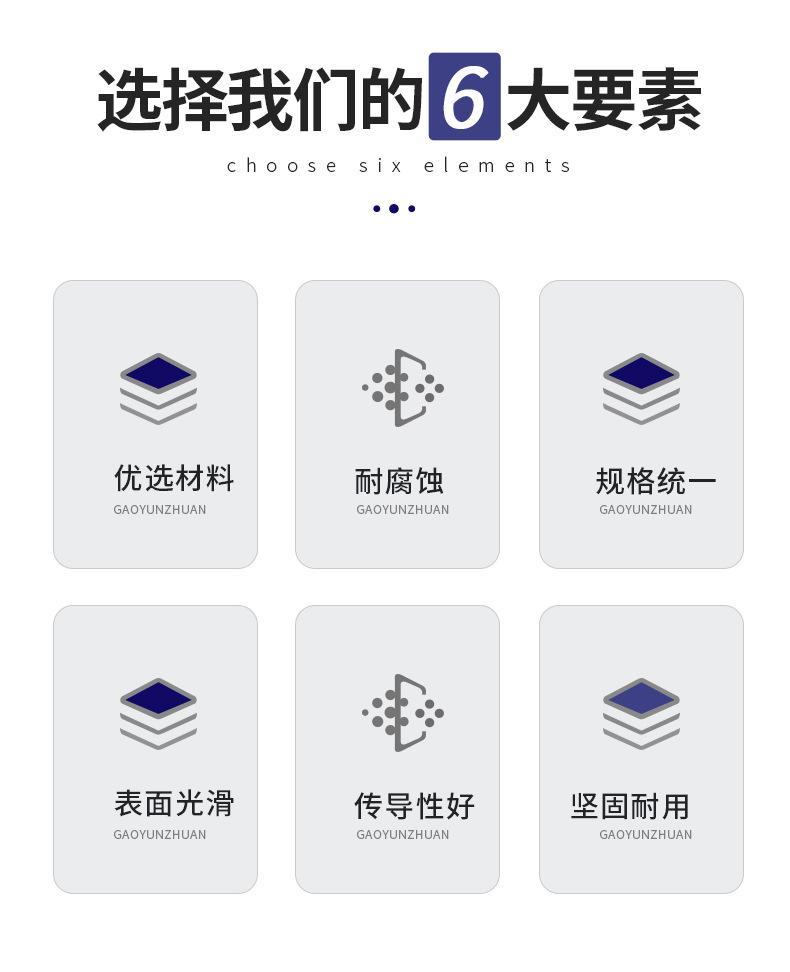 选择我们的6大要素

choose six elements

优选材料
GAOYUNZHUAN

耐腐蚀
GAOYUNZHUAN

规格统一
GAOYUNZHUAN

表面光滑
GAOYUNZHUAN

传导性好
GAOYUNZHUAN

坚固耐用
GAOYUNZHUAN