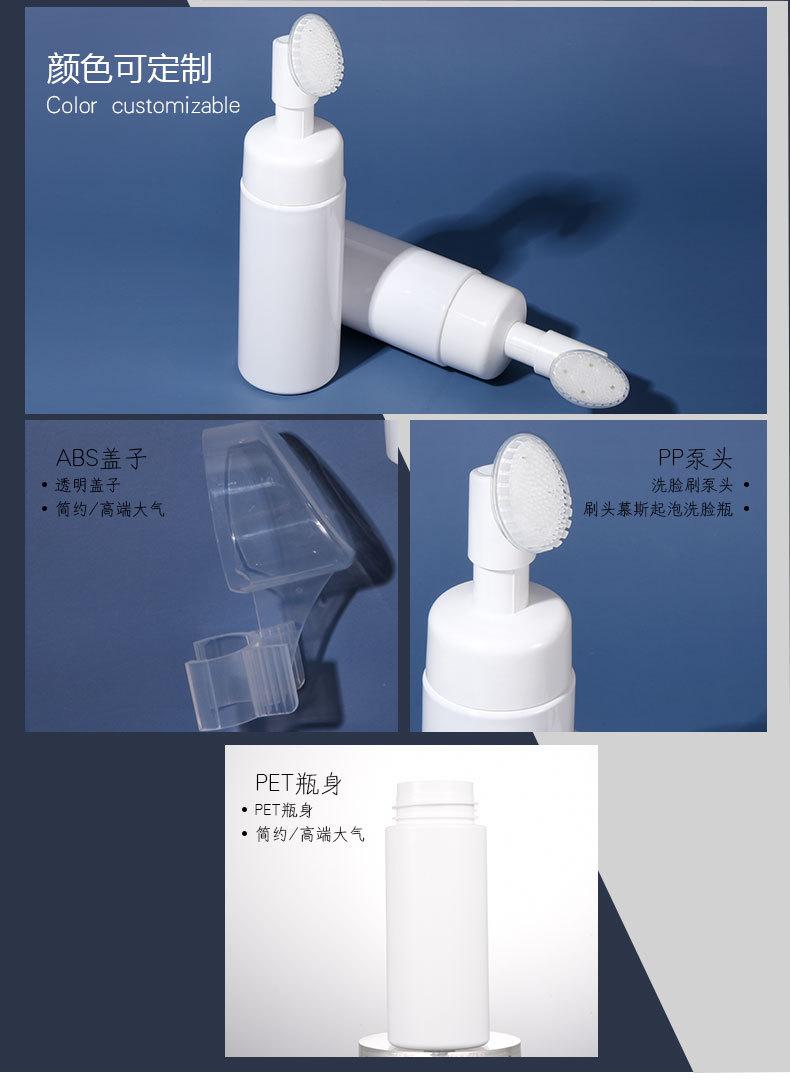 颜色可定制
Color customizable

ABS盖子
• 透明盖子
• 简约/高端大气

PP泵头
洗脸刷泵头 •
刷头慕斯起泡洗脸瓶 •

PET瓶身
• PET瓶身
• 简约/高端大气