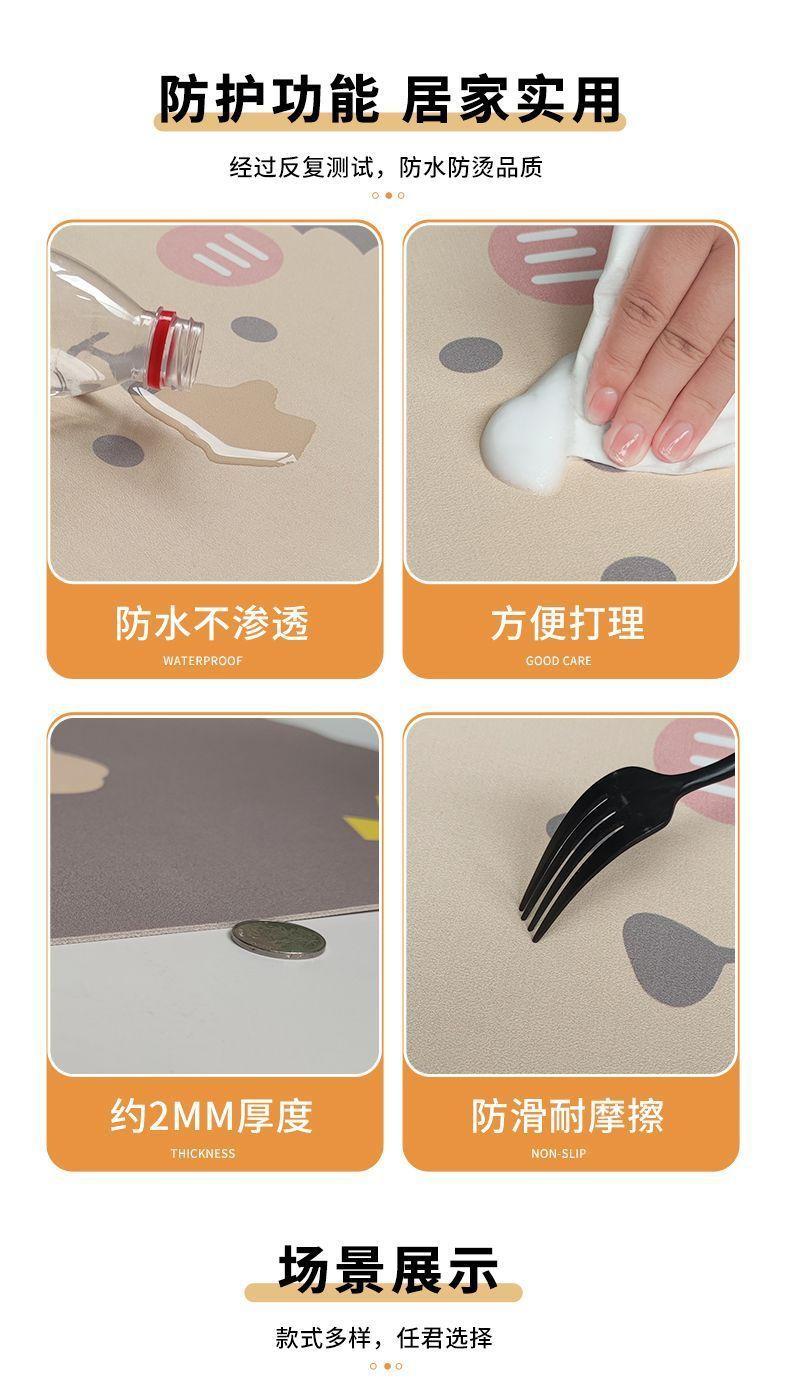 防护功能 居家实用

经过反复测试，防水防烫品质

防水不渗透
WATERPROOF

方便打理
GOOD CARE

约2MM厚度
THICKNESS

防滑耐摩擦
NON-SLIP

场景展示

款式多样，任君选择