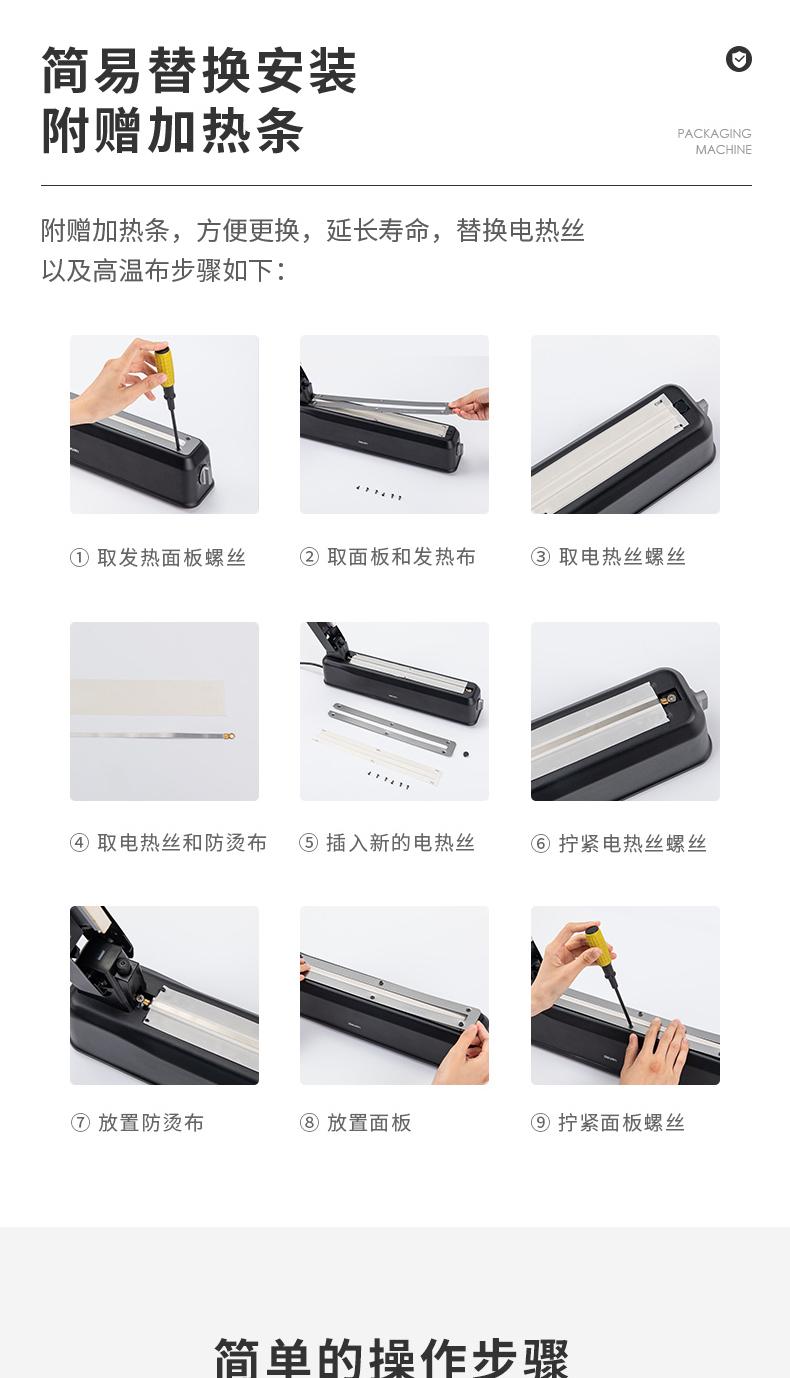 简易替换安装
附赠加热条

PACKAGING
MACHINE

附赠加热条，方便更换，延长寿命，替换电热丝以及高温布步骤如下：

① 取发热面板螺丝

② 取面板和发热布

③ 取电热丝螺丝

④ 取电热丝和防烫布

⑤ 插入新的电热丝

⑥ 拧紧电热丝螺丝

⑦ 放置防烫布

⑧ 放置面板

⑨ 拧紧面板螺丝

简单的操作步骤