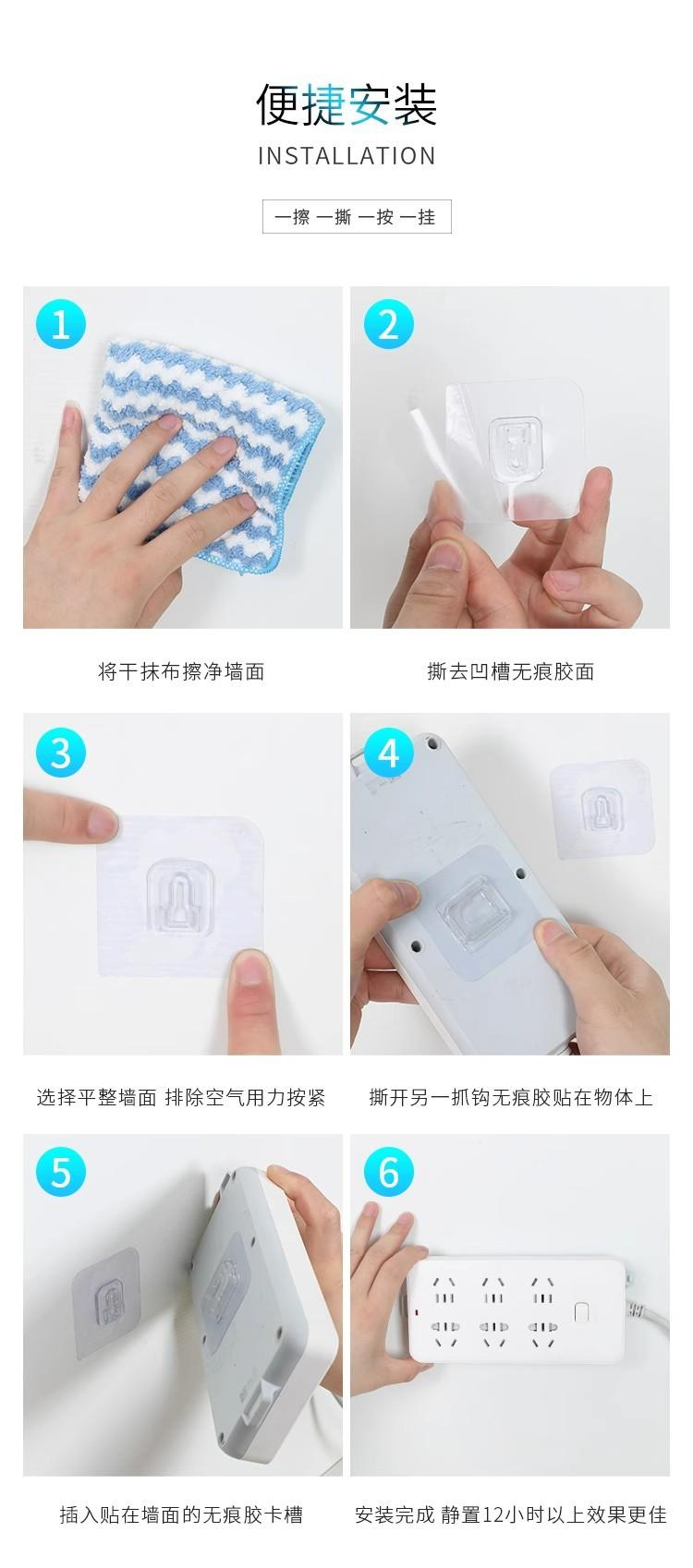 便捷安装
INSTALLATION

一擦 一撕 一按 一挂

1
将干抹布擦净墙面

2
撕去凹槽无痕胶面

3
选择平整墙面 排除空气用力按紧

4
撕开另一抓钩无痕胶贴在物体上

5
插入贴在墙面的无痕胶卡槽

6
安装完成 静置12小时以上效果更佳