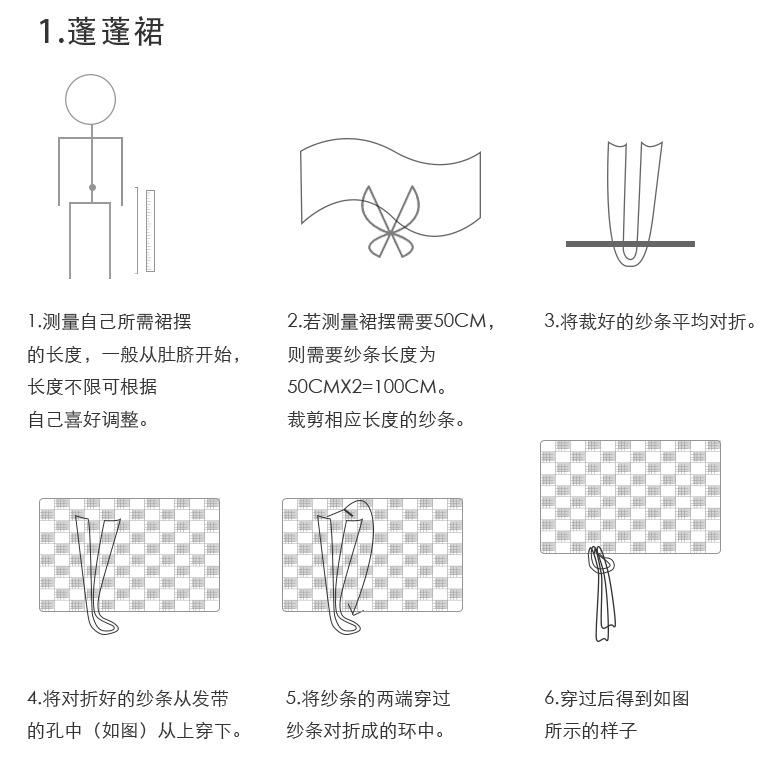 1.蓬蓬裙

1.测量自己所需裙摆的长度，一般从肚脐开始，长度不限可根据自己喜好调整。

2.若测量裙摆需要50CM，则需要纱条长度为50CMX2=100CM。裁剪相应长度的纱条。

3.将裁好的纱条平均对折。

4.将对折好的纱条从发带的孔中（如图）从上穿下。

5.将纱条的两端穿过纱条对折成的环中。

6.穿过后得到如图所示的样子