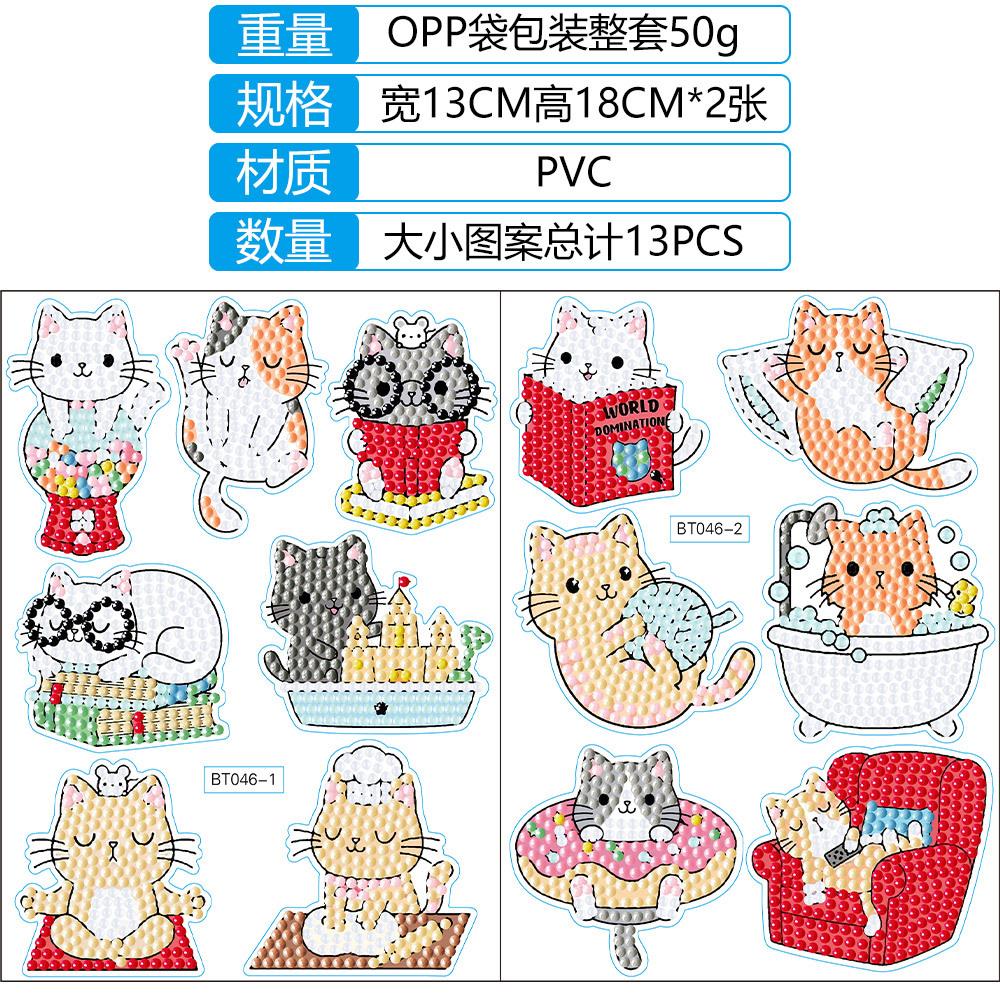 | 重量 | OPP袋包装整套50g |
|---|---|
| 规格 | 宽13CM高18CM*2张 |
| 材质 | PVC |
| 数量 | 大小图案总计13PCS |

BT046-1

WORLD DOMINATION

BT046-2