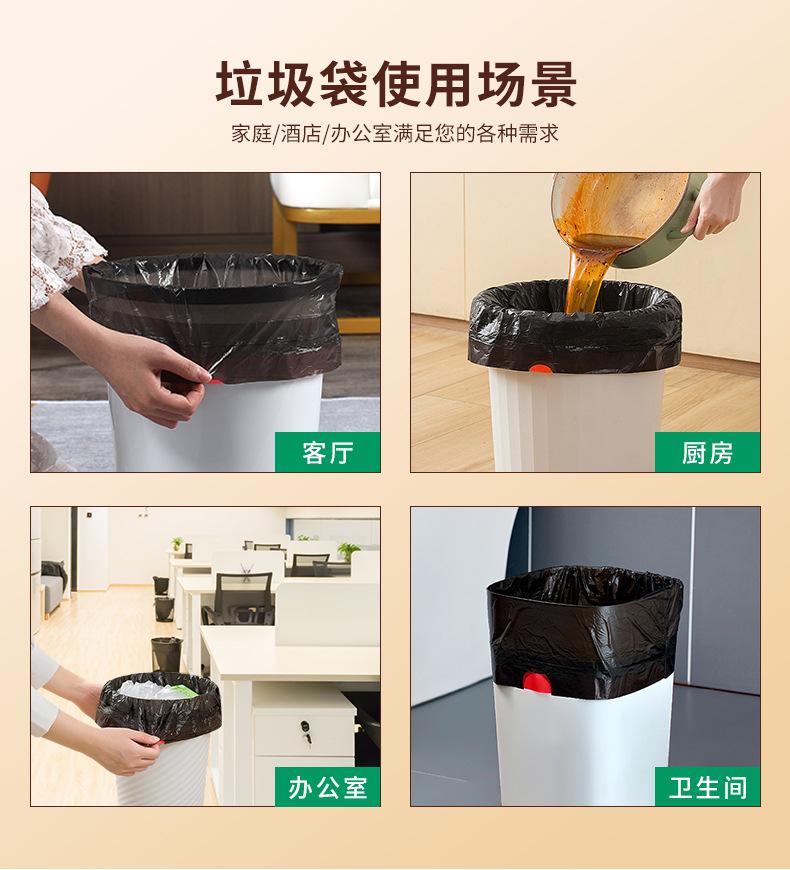 垃圾袋使用场景

家庭/酒店/办公室满足您的各种需求

客厅

厨房

办公室

卫生间