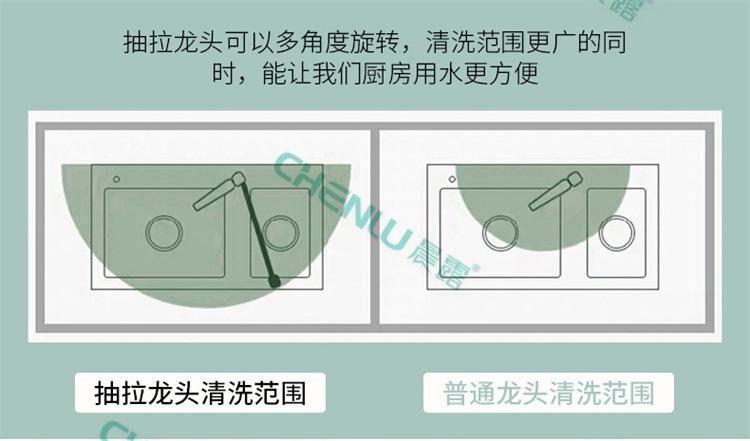 抽拉龙头可以多角度旋转，清洗范围更广的同时，能让我们厨房用水更方便

CHENLU 晨露®

抽拉龙头清洗范围

普通龙头清洗范围