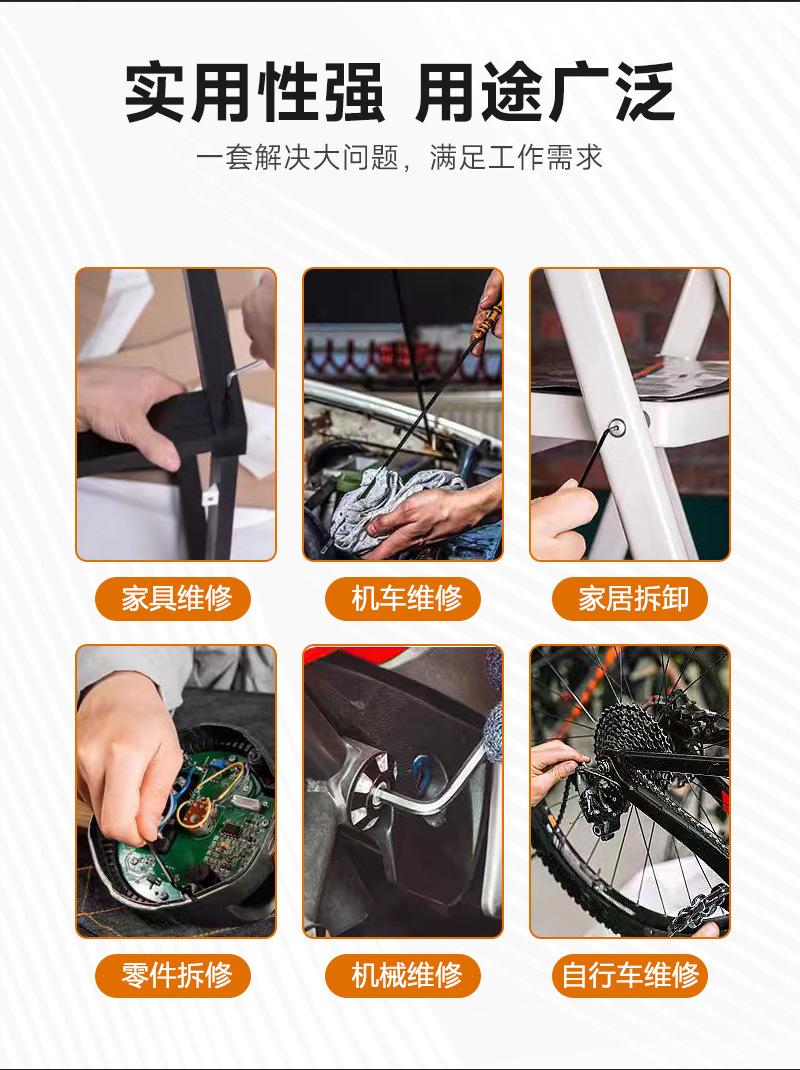 实用性强 用途广泛

一套解决大问题，满足工作需求

家具维修

机车维修

家居拆卸

零件拆修

机械维修

自行车维修