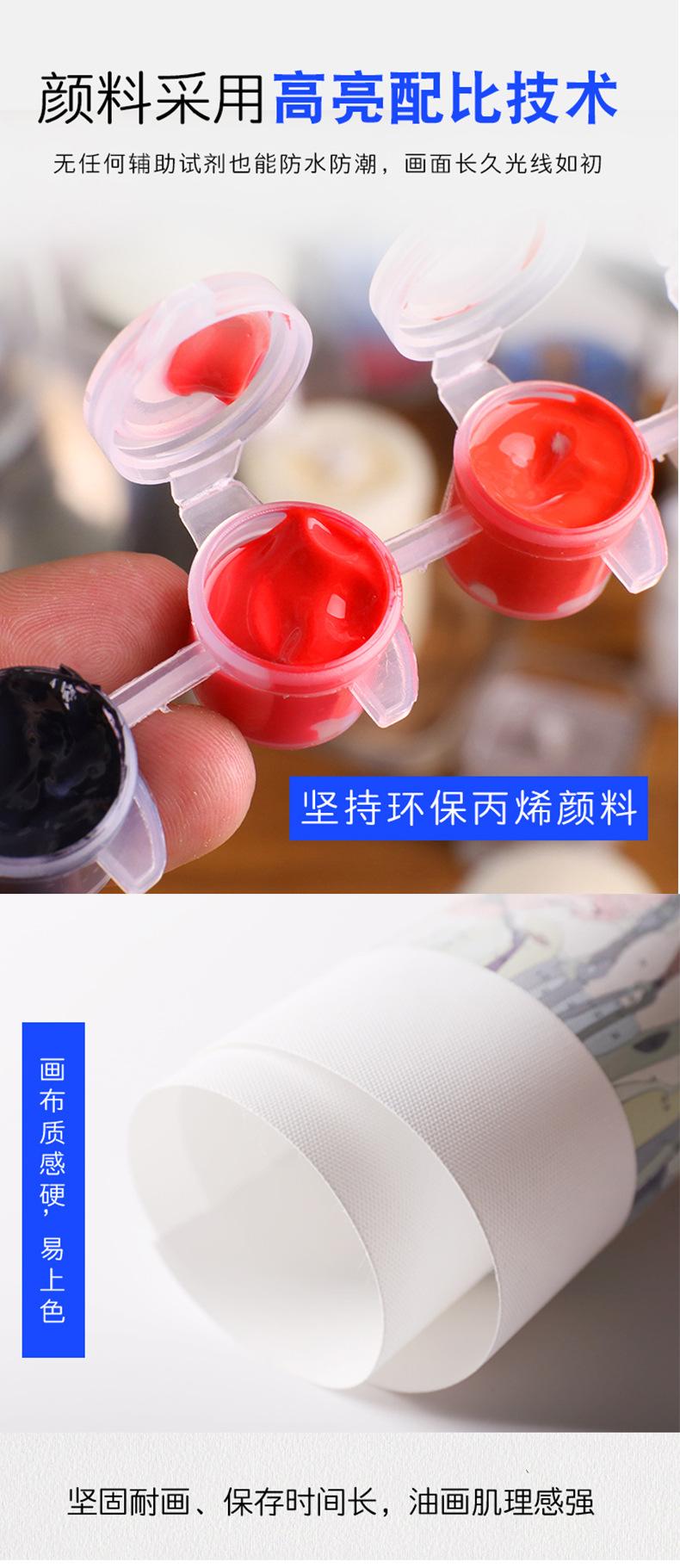 颜料采用高亮配比技术

无任何辅助试剂也能防水防潮，画面长久光线如初

坚持环保丙烯颜料

画布质感硬，易上色

坚固耐画、保存时间长，油画肌理感强