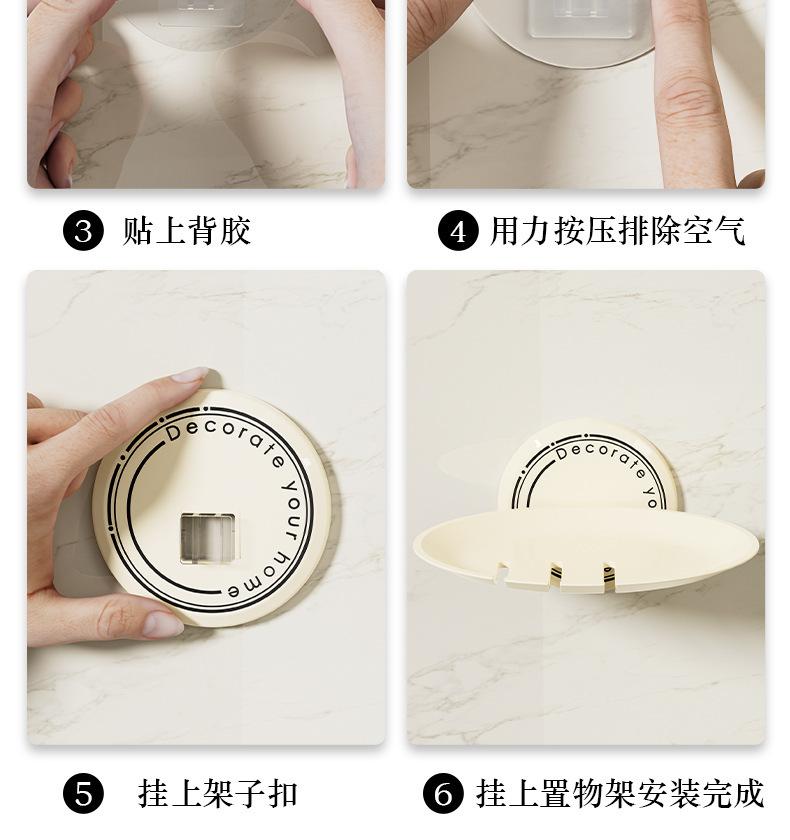 3 贴上背胶

4 用力按压排除空气

Decorate your home

Decorate yo

5 挂上架子扣

6 挂上置物架安装完成